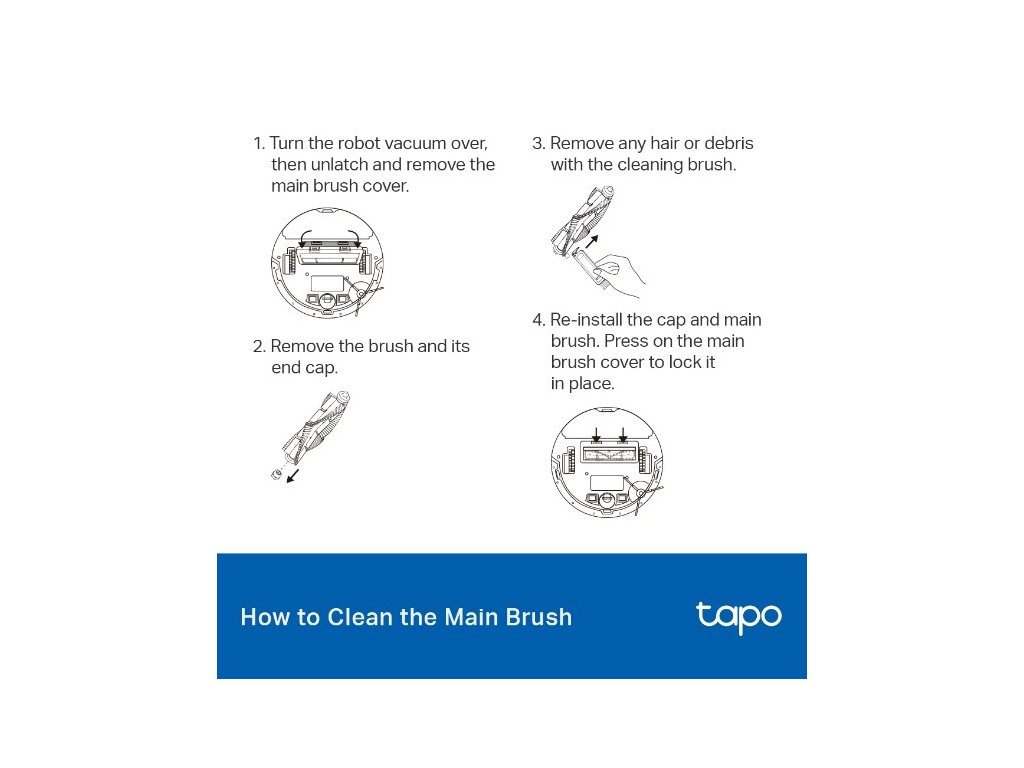 1. Turn the robot vacuum over, then unlatch and remove the main brush cover.

2. Remove the brush and its end cap.

3. Remove any hair or debris with the cleaning brush.

4. Re-install the cap and main brush. Press on the main brush cover to lock it in place.

How to Clean the Main Brush

tapo