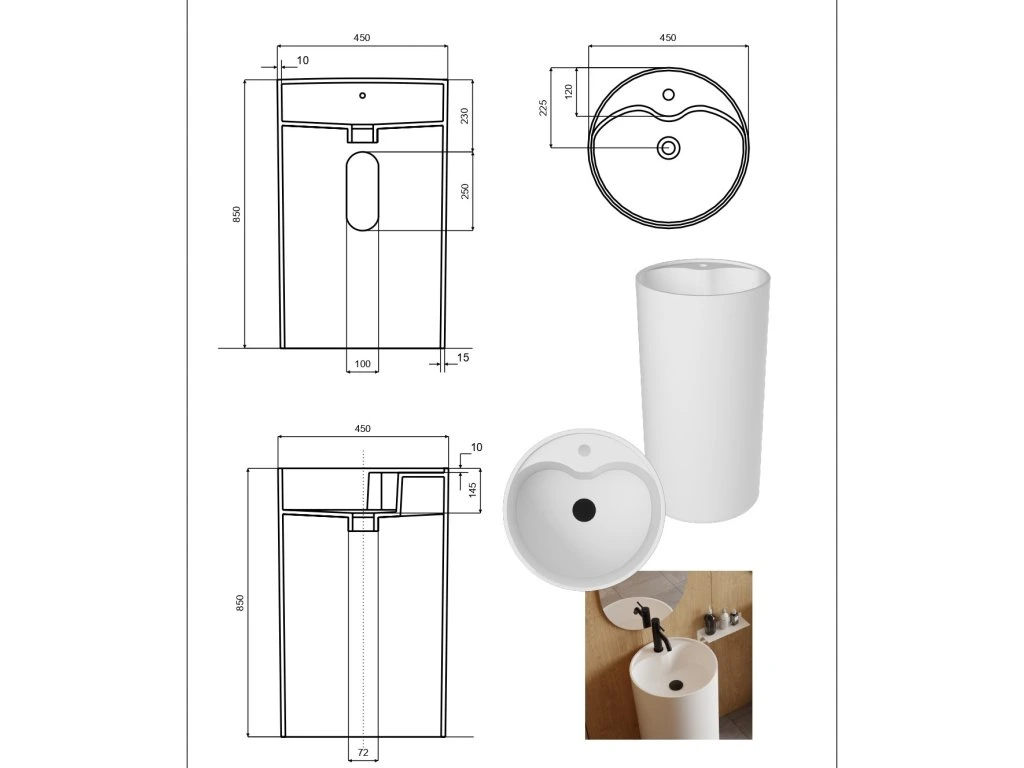 450
10
230
250
850
100
15
450
120
225
450
10
145
850
72