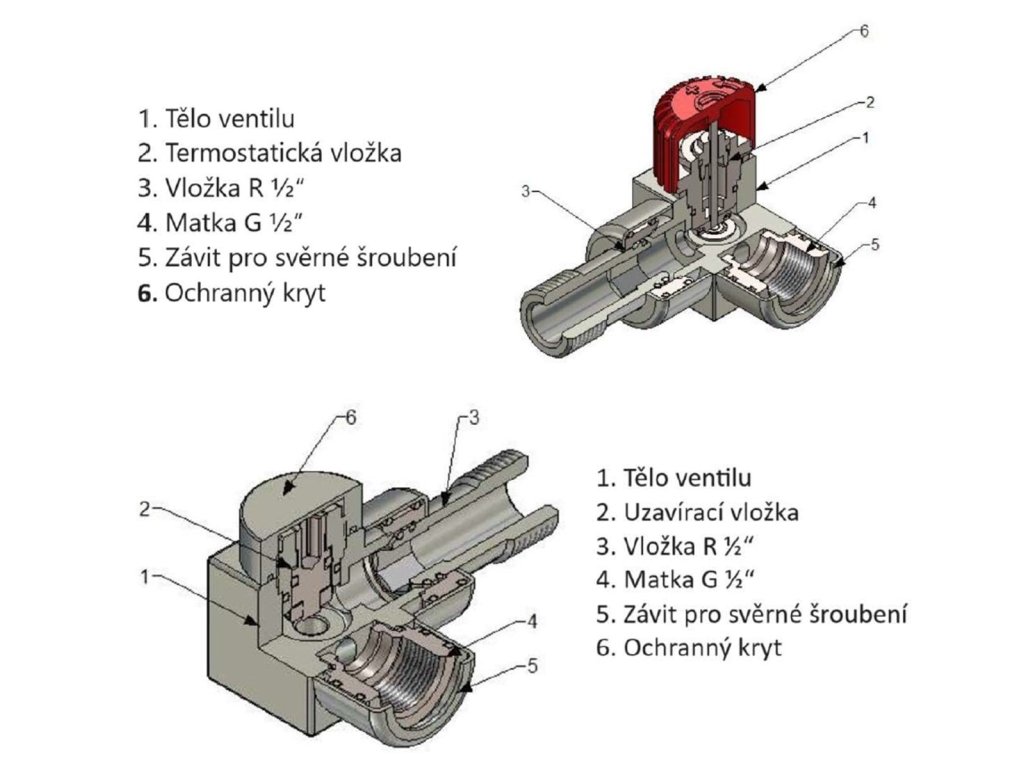 1. Tělo ventilu
2. Termostatická vložka
3. Vložka R ½“
4. Matka G ½“
5. Závit pro svěrné šroubení
6. Ochranný kryt

6
2
1
3
4
5

6
3
2
1
4
5

1. Tělo ventilu
2. Uzavírací vložka
3. Vložka R ½“
4. Matka G ½“
5. Závit pro svěrné šroubení
6. Ochranný kryt