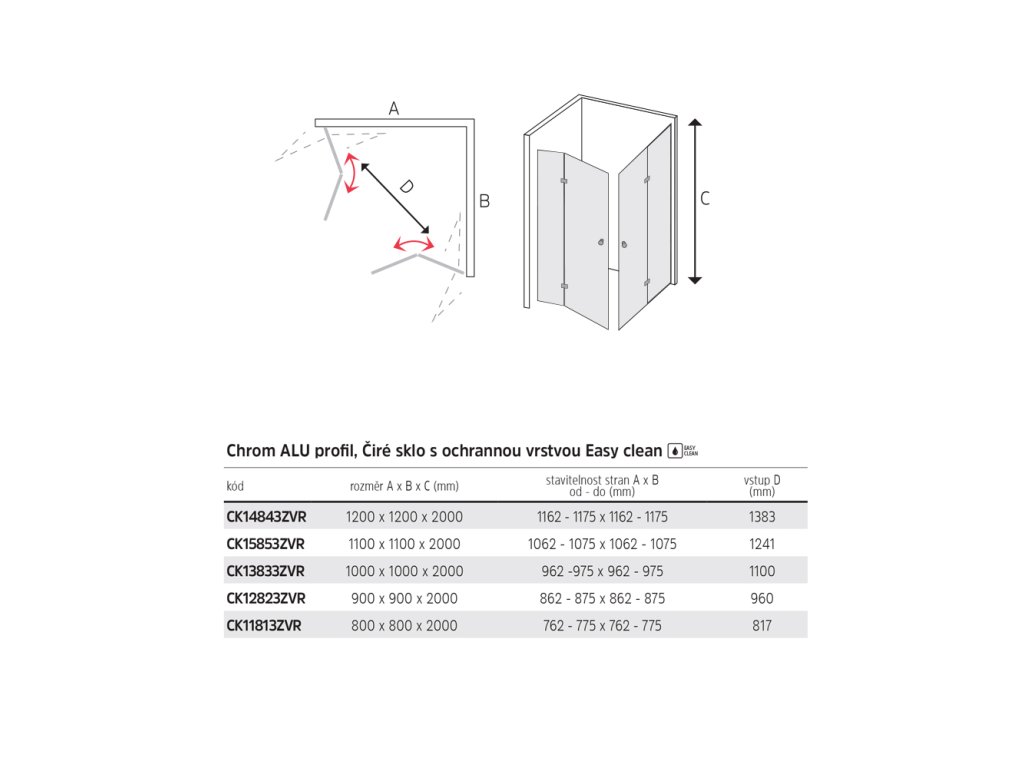 A

D

B

C

Chrom ALU profil, Čiré sklo s ochrannou vrstvou Easy clean EASY CLEAN

| kód | rozměr A x B x C (mm) | stavitelnost stran A x B od - do (mm) | vstup D (mm) |
|---|---|---|---|
| CK14843ZVR | 1200 x 1200 x 2000 | 1162 - 1175 x 1162 - 1175 | 1383 |
| CK15853ZVR | 1100 x 1100 x 2000 | 1062 - 1075 x 1062 - 1075 | 1241 |
| CK13833ZVR | 1000 x 1000 x 2000 | 962 -975 x 962 - 975 | 1100 |
| CK12823ZVR | 900 x 900 x 2000 | 862 - 875 x 862 - 875 | 960 |
| CK11813ZVR | 800 x 800 x 2000 | 762 - 775 x 762 - 775 | 817 |