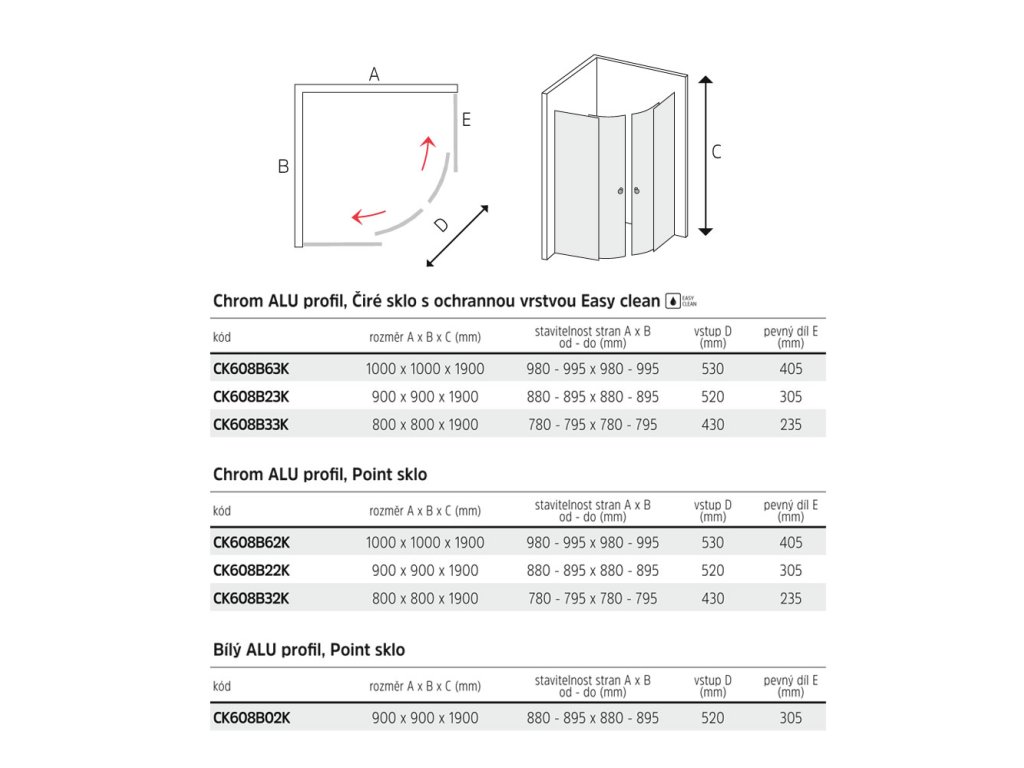 A

B

E

D

C

Chrom ALU profil, Čiré sklo s ochrannou vrstvou Easy clean EASY CLEAN

| kód | rozměr A x B x C (mm) | stavitelnost stran A x B od - do (mm) | vstup D (mm) | pevný díl E (mm) |
|---|---|---|---|---|
| CK608B63K | 1000 x 1000 x 1900 | 980 - 995 x 980 - 995 | 530 | 405 |
| CK608B23K | 900 x 900 x 1900 | 880 - 895 x 880 - 895 | 520 | 305 |
| CK608B33K | 800 x 800 x 1900 | 780 - 795 x 780 - 795 | 430 | 235 |

Chrom ALU profil, Point sklo

| kód | rozměr A x B x C (mm) | stavitelnost stran A x B od - do (mm) | vstup D (mm) | pevný díl E (mm) |
|---|---|---|---|---|
| CK608B62K | 1000 x 1000 x 1900 | 980 - 995 x 980 - 995 | 530 | 405 |
| CK608B22K | 900 x 900 x 1900 | 880 - 895 x 880 - 895 | 520 | 305 |
| CK608B32K | 800 x 800 x 1900 | 780 - 795 x 780 - 795 | 430 | 235 |

Bílý ALU profil, Point sklo

| kód | rozměr A x B x C (mm) | stavitelnost stran A x B od - do (mm) | vstup D (mm) | pevný díl E (mm) |
|---|---|---|---|---|
| CK608B02K | 900 x 900 x 1900 | 880 - 895 x 880 - 895 | 520 | 305 |