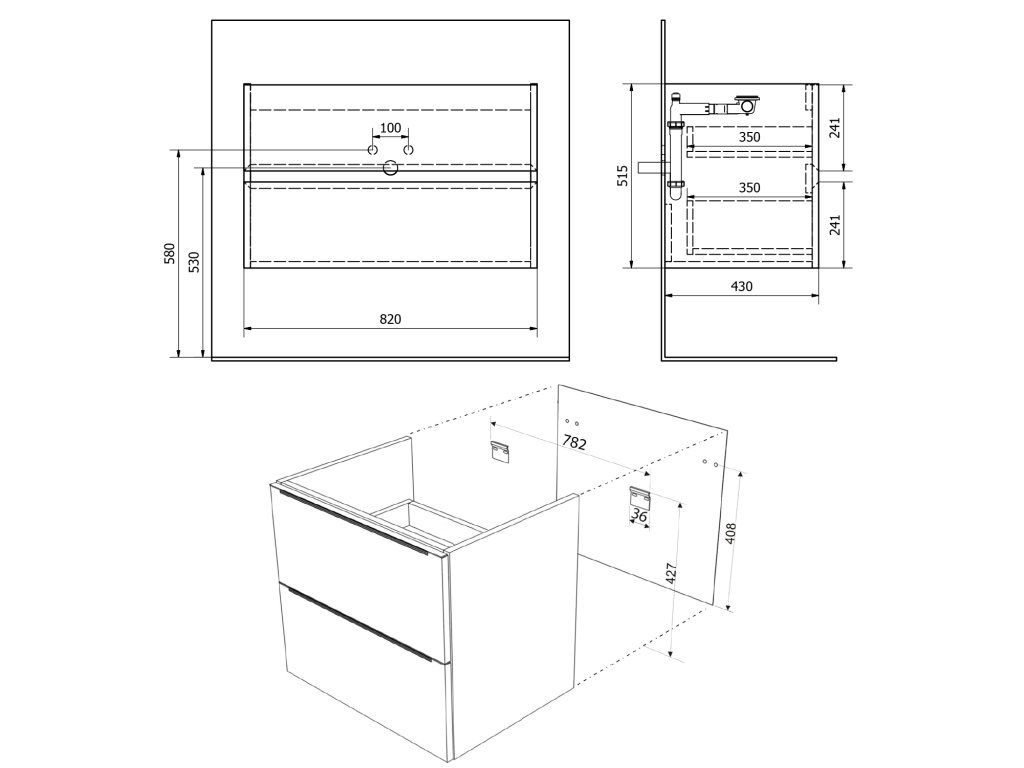 100
580
530
820
515
350
350
241
241
430
782
36
427
408