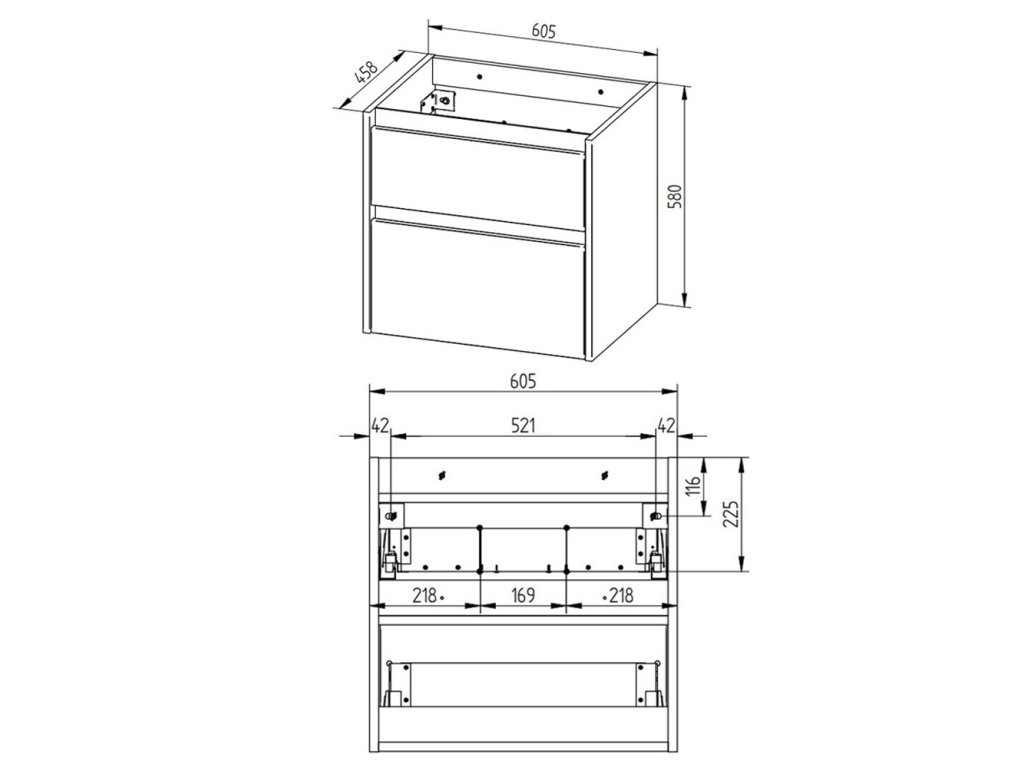 605
458
580
605
42
521
42
116
225
218
169
218