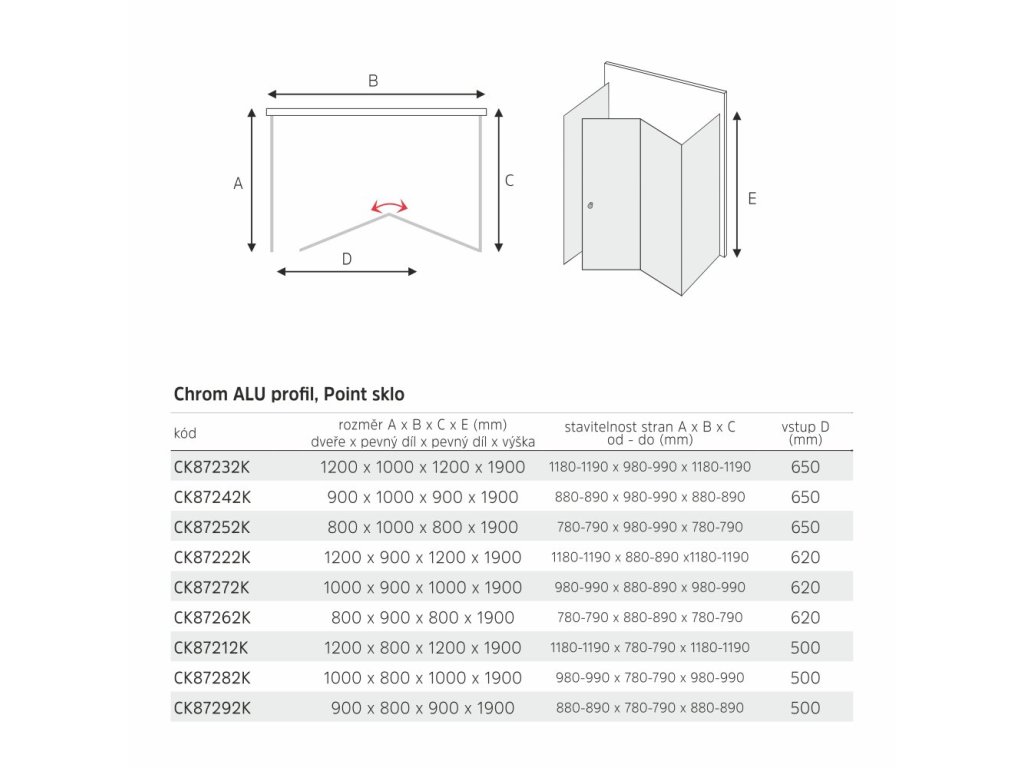 B

A

C

D

E

Chrom ALU profil, Point sklo

| kód | rozměr A x B x C x E (mm) dveře x pevný díl x pevný díl x výška | stavitelnost stran A x B x C od - do (mm) | vstup D (mm) |
|---|---|---|---|
| CK87232K | 1200 x 1000 x 1200 x 1900 | 1180-1190 x 980-990 x 1180-1190 | 650 |
| CK87242K | 900 x 1000 x 900 x 1900 | 880-890 x 980-990 x 880-890 | 650 |
| CK87252K | 800 x 1000 x 800 x 1900 | 780-790 x 980-990 x 780-790 | 650 |
| CK87222K | 1200 x 900 x 1200 x 1900 | 1180-1190 x 880-890 x1180-1190 | 620 |
| CK87272K | 1000 x 900 x 1000 x 1900 | 980-990 x 880-890 x 980-990 | 620 |
| CK87262K | 800 x 900 x 800 x 1900 | 780-790 x 880-890 x 780-790 | 620 |
| CK87212K | 1200 x 800 x 1200 x 1900 | 1180-1190 x 780-790 x 1180-1190 | 500 |
| CK87282K | 1000 x 800 x 1000 x 1900 | 980-990 x 780-790 x 980-990 | 500 |
| CK87292K | 900 x 800 x 900 x 1900 | 880-890 x 780-790 x 880-890 | 500 |