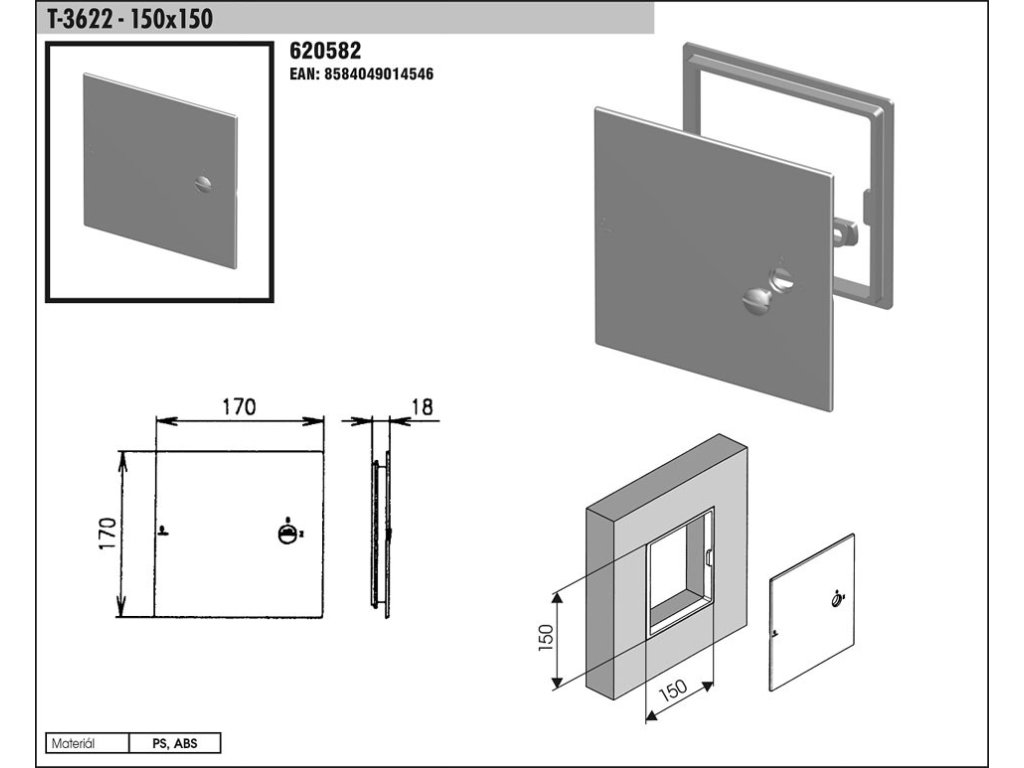 T-3622 - 150x150

620582
EAN: 8584049014546

170
18
170

150
150

| Materiál | PS, ABS |
|---|---|