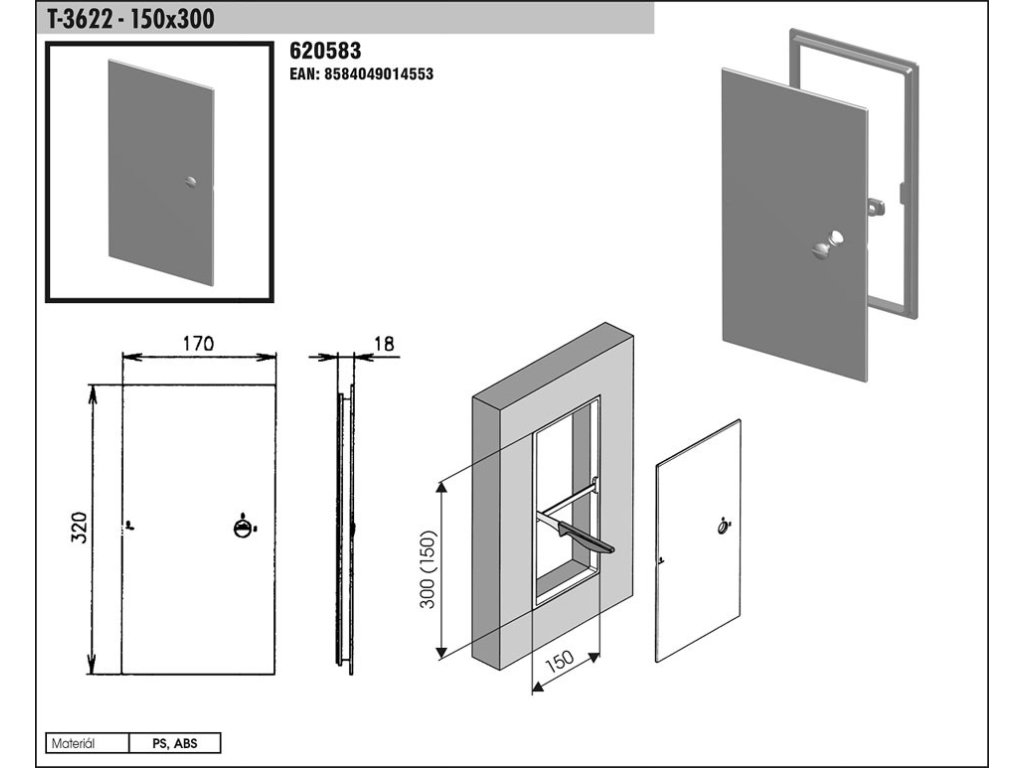 T-3622 - 150x300

620583
EAN: 8584049014553

170

18

320

300 (150)

150

| Materiál | PS, ABS |
|---|---|