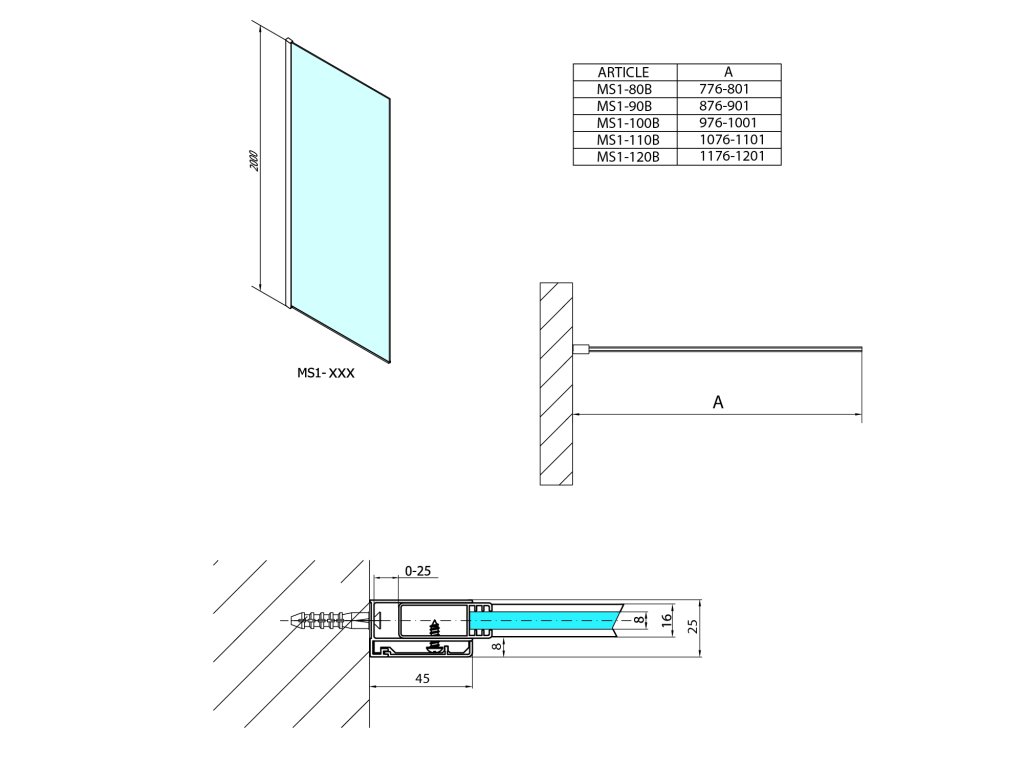 2000

MS1- XXX

| ARTICLE | A |
|---|---|
| MS1-80B | 776-801 |
| MS1-90B | 876-901 |
| MS1-100B | 976-1001 |
| MS1-110B | 1076-1101 |
| MS1-120B | 1176-1201 |

A

0-25

8

16

25

8

45