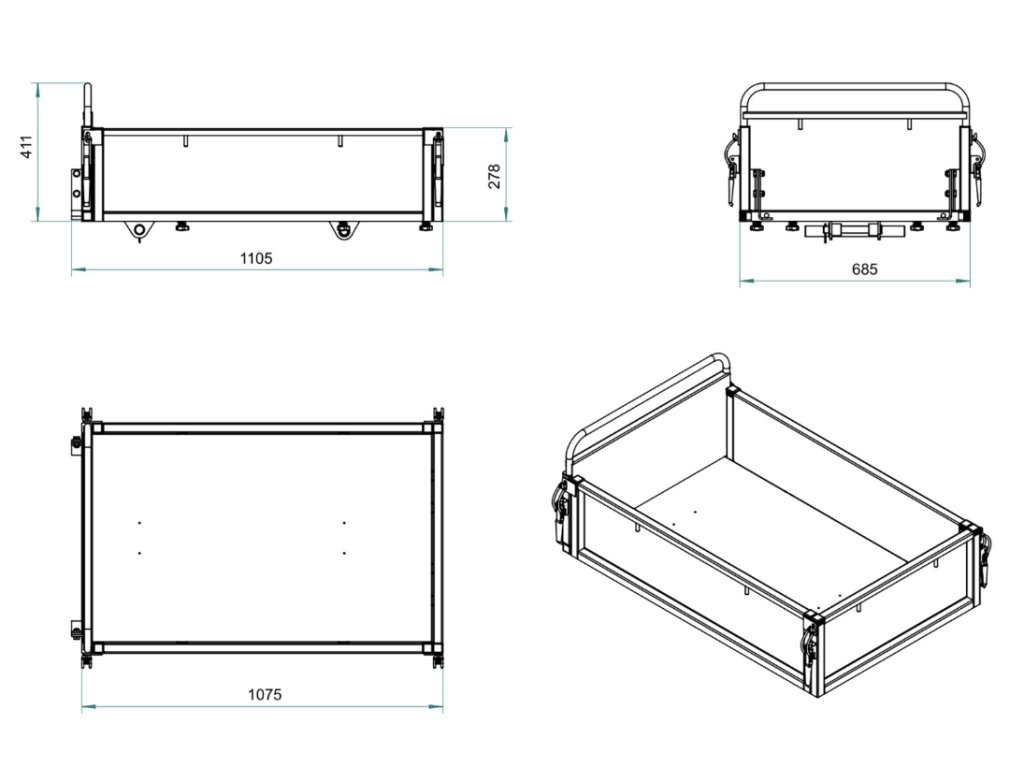 411

278

1105

685

1075