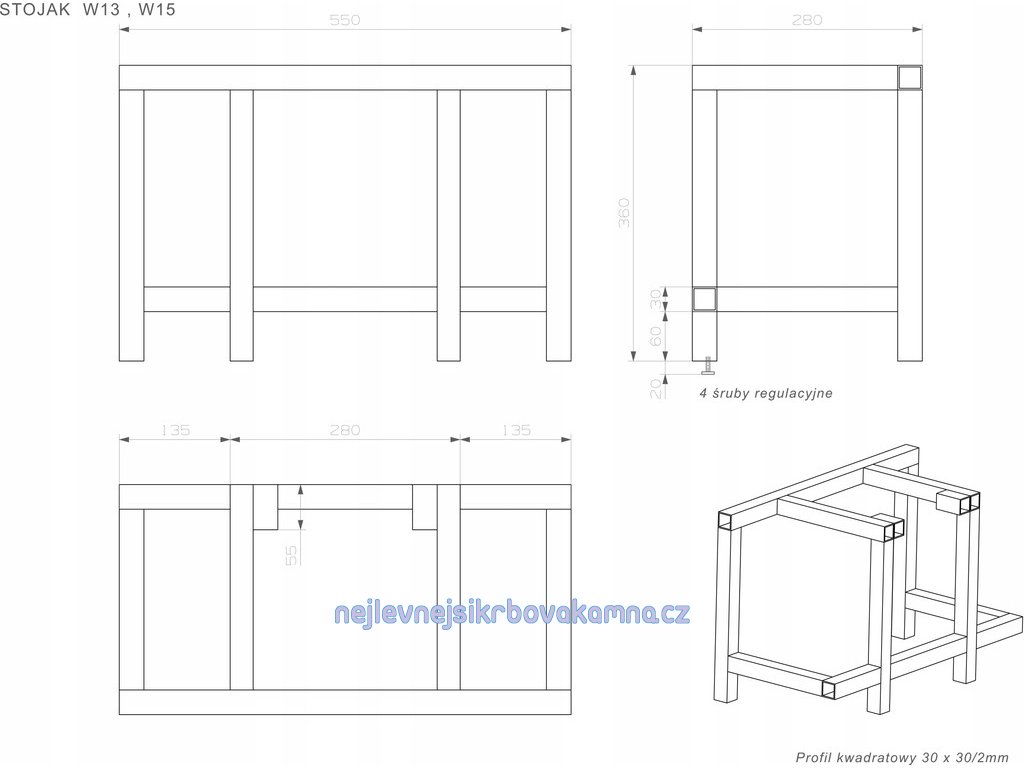 STOJAK W13 , W15

550

280

360

30

60

20

4 śruby regulacyjne

135

280

135

55

nejlevnejsikrbovakamna.cz

Profil kwadratowy 30 x 30/2mm