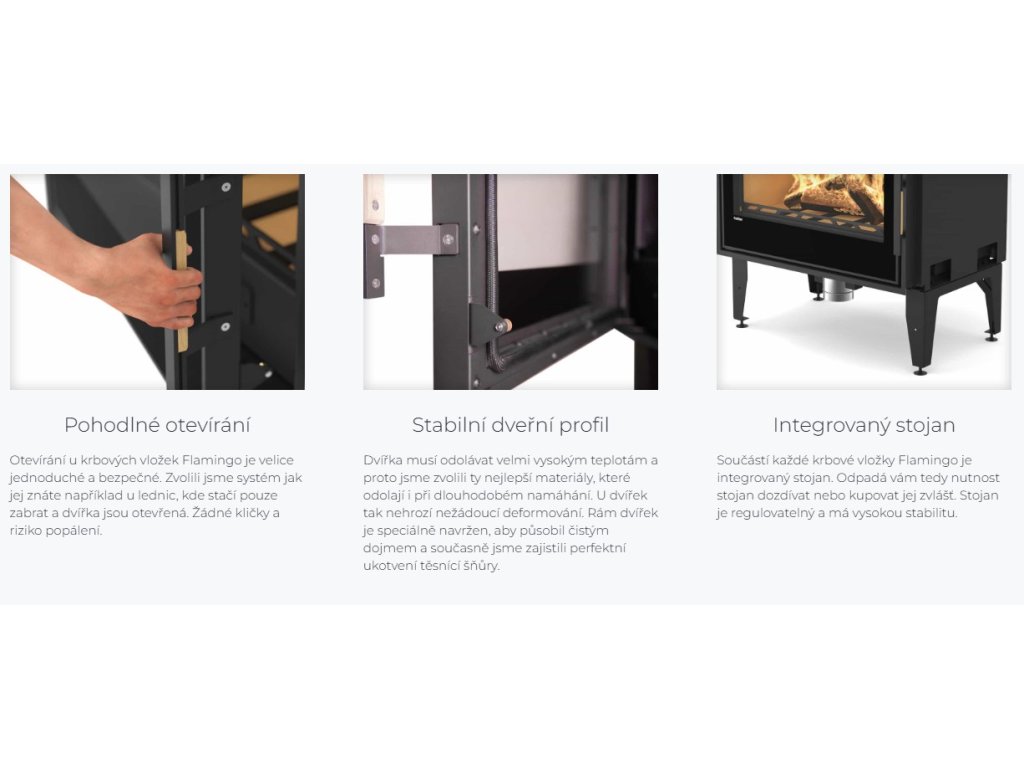 Pohodlné otevírání

Otevírání u krbových vložek Flamingo je velice jednoduché a bezpečné. Zvolili jsme systém jak jej znáte například u lednic, kde stačí pouze zabrat a dvířka jsou otevřená. Žádné kličky a riziko popálení.

Stabilní dveřní profil

Dvířka musí odolávat velmi vysokým teplotám a proto jsme zvolili ty nejlepší materiály, které odolají i při dlouhodobém namáhání. U dvířek tak nehrozí nežádoucí deformování. Rám dvířek je speciálně navržen, aby působil čistým dojmem a současně jsme zajistili perfektní ukotvení těsnící šňůry.

Integrovaný stojan

Součástí každé krbové vložky Flamingo je integrovaný stojan. Odpadá vám tedy nutnost stojan dozdívat nebo kupovat jej zvlášť. Stojan je regulovatelný a má vysokou stabilitu.