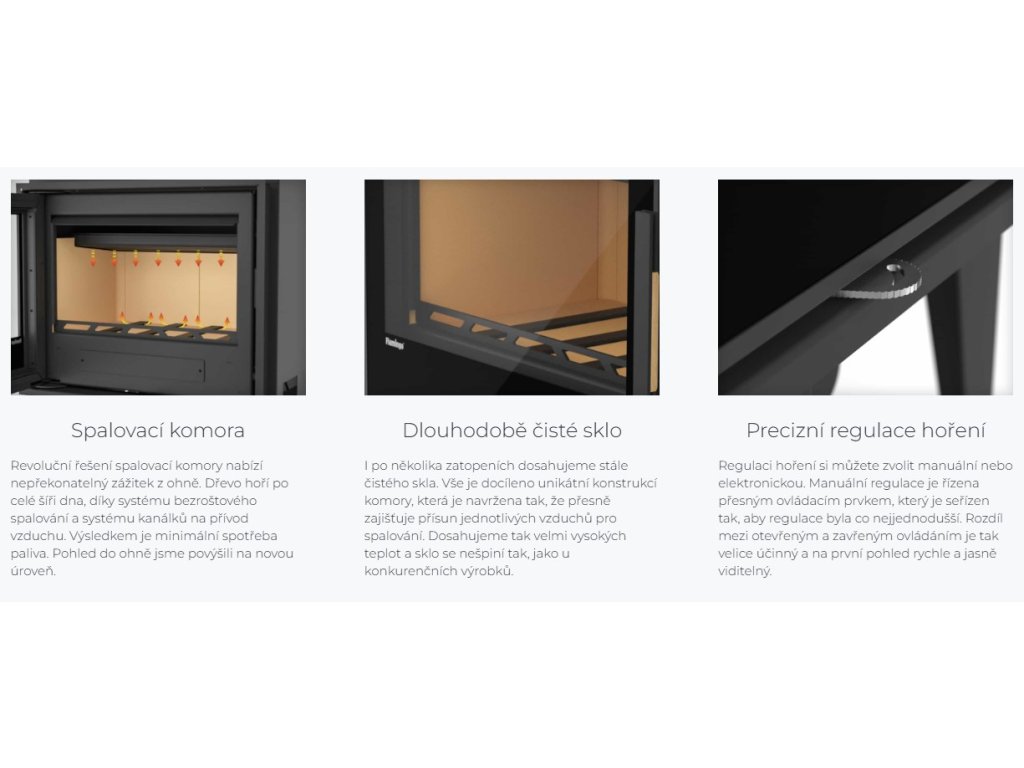 Spalovací komora

Revoluční řešení spalovací komory nabízí nepřekonatelný zážitek z ohně. Dřevo hoří po celé šíři dna, díky systému bezroštového spalování a systému kanálků na přívod vzduchu. Výsledkem je minimální spotřeba paliva. Pohled do ohně jsme povýšili na novou úroveň.

Dlouhodobě čisté sklo

I po několika zatopeních dosahujeme stále čistého skla. Vše je docíleno unikátní konstrukcí komory, která je navržena tak, že přesně zajišťuje přísun jednotlivých vzduchů pro spalování. Dosahujeme tak velmi vysokých teplot a sklo se nešpiní tak, jako u konkurenčních výrobků.

Precizní regulace hoření

Regulaci hoření si můžete zvolit manuální nebo elektronickou. Manuální regulace je řízena přesným ovládacím prvkem, který je seřízen tak, aby regulace byla co nejjednodušší. Rozdíl mezi otevřeným a zavřeným ovládáním je tak velice účinný a na první pohled rychle a jasně viditelný.