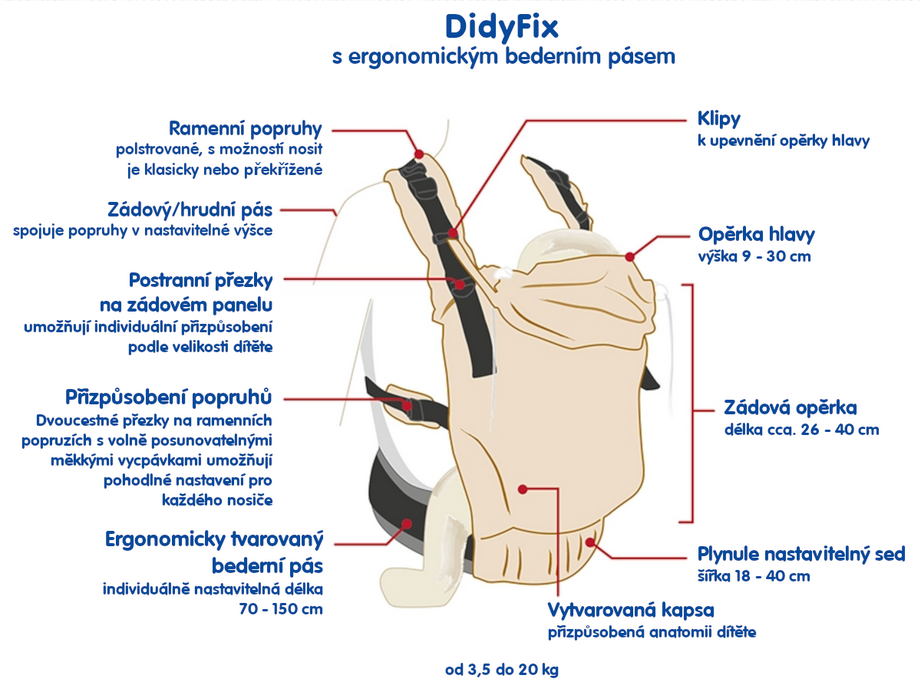 DidyFix
s ergonomickým bederním pásem

Ramenní popruhy
polstrované, s možností nosit je klasicky nebo překřížené

Zádový/hrudní pás
spojuje popruhy v nastavitelné výšce

Postranní přezky na zádovém panelu
umožňují individuální přizpůsobení podle velikosti dítěte

Přizpůsobení popruhů
Dvoucestné přezky na ramenních popruzích s volně posunovatelnými měkkými vycpávkami umožňují pohodlné nastavení pro každého nosiče

Ergonomicky tvarovaný bederní pás
individuálně nastavitelná délka 70 - 150 cm

Klipy
k upevnění opěrky hlavy

Opěrka hlavy
výška 9 - 30 cm

Zádová opěrka
délka cca. 26 - 40 cm

Plynule nastavitelný sed
šířka 18 - 40 cm

Vytvarovaná kapsa
přizpůsobená anatomii dítěte

od 3,5 do 20 kg