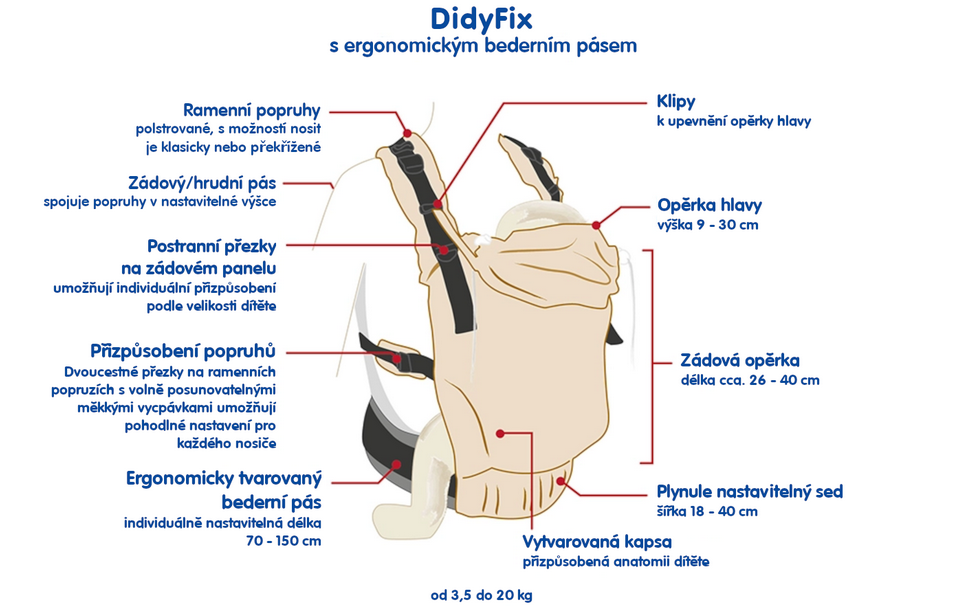 DidyFix
s ergonomickým bederním pásem

Ramenní popruhy
polstrované, s možností nosit je klasicky nebo překřížené

Zádový/hrudní pás
spojuje popruhy v nastavitelné výšce

Postranní přezky na zádovém panelu
umožňují individuální přizpůsobení podle velikosti dítěte

Přizpůsobení popruhů
Dvoucestné přezky na ramenních popruzích s volně posunovatelnými měkkými vycpávkami umožňují pohodlné nastavení pro každého nosiče

Ergonomicky tvarovaný bederní pás
individuálně nastavitelná délka 70 - 150 cm

Klipy
k upevnění opěrky hlavy

Opěrka hlavy
výška 9 - 30 cm

Zádová opěrka
délka cca. 26 - 40 cm

Plynule nastavitelný sed
šířka 18 - 40 cm

Vytvarovaná kapsa
přizpůsobená anatomii dítěte

od 3,5 do 20 kg