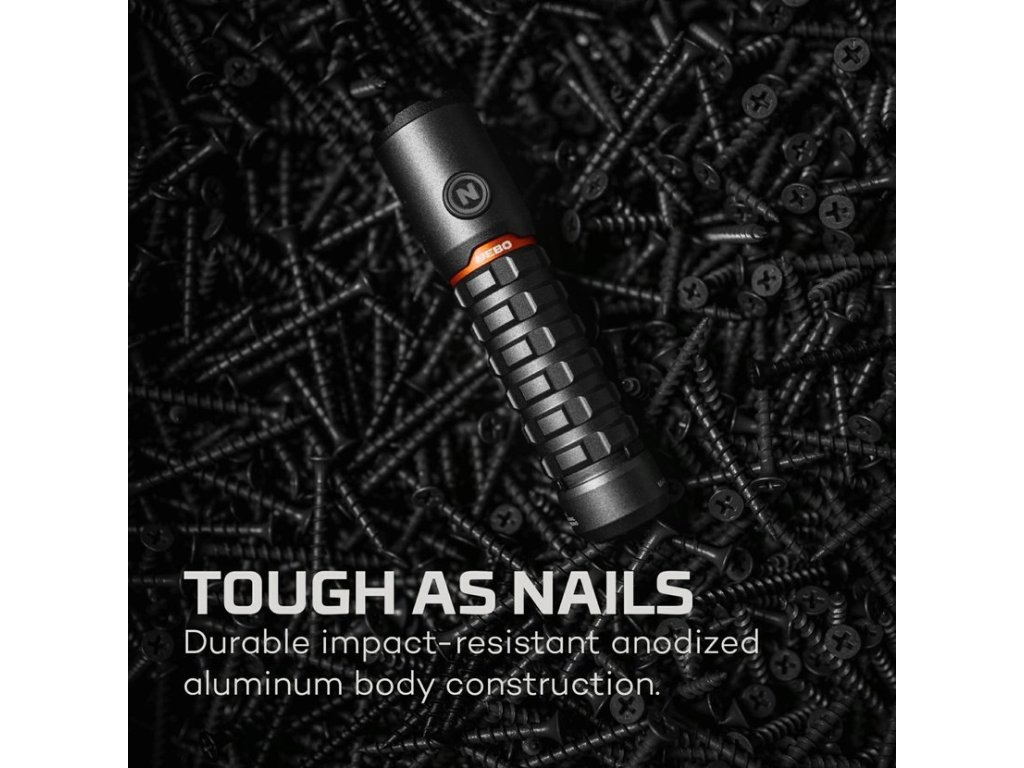 N

NEBO

TOUGH AS NAILS
Durable impact-resistant anodized aluminum body construction.