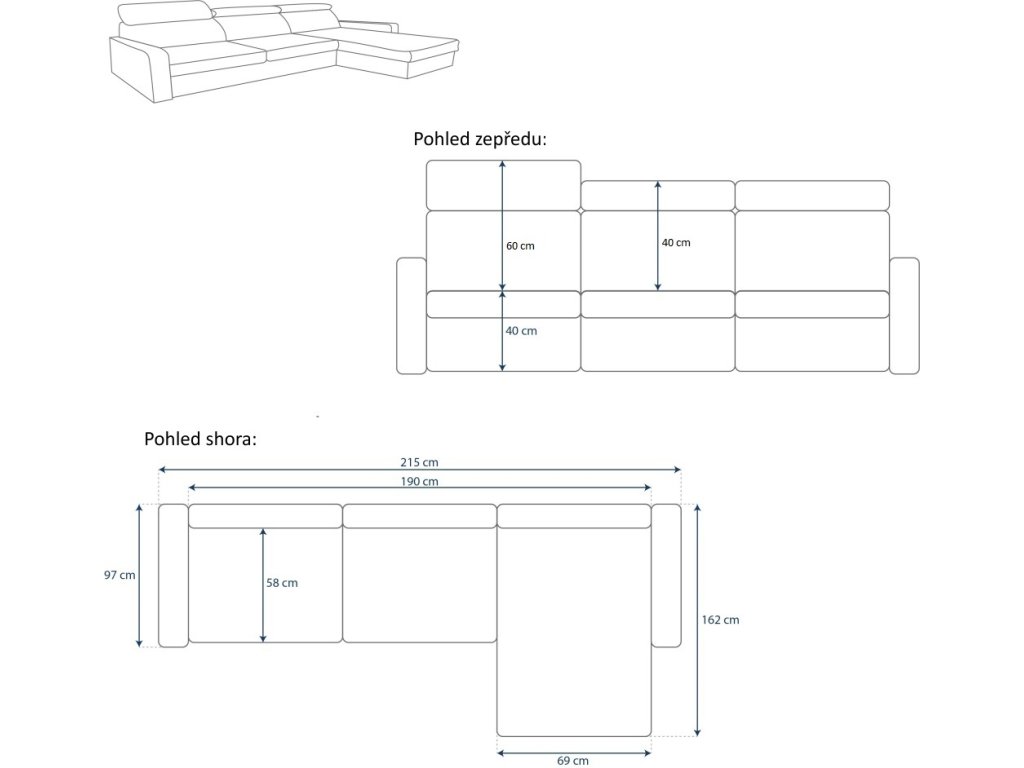 Pohled zepředu:

60 cm

40 cm

40 cm

Pohled shora:

215 cm

190 cm

97 cm

58 cm

162 cm

69 cm