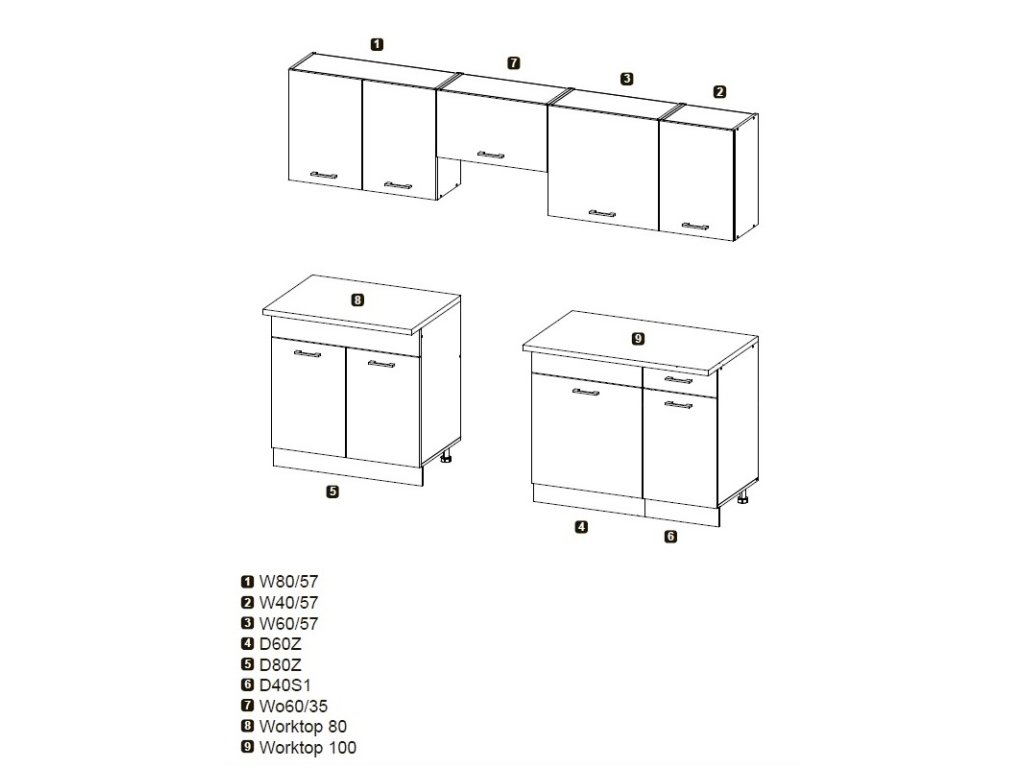 1

7

3

2

8

9

5

4

6

1 W80/57
2 W40/57
3 W60/57
4 D60Z
5 D80Z
6 D40S1
7 Wo60/35
8 Worktop 80
9 Worktop 100