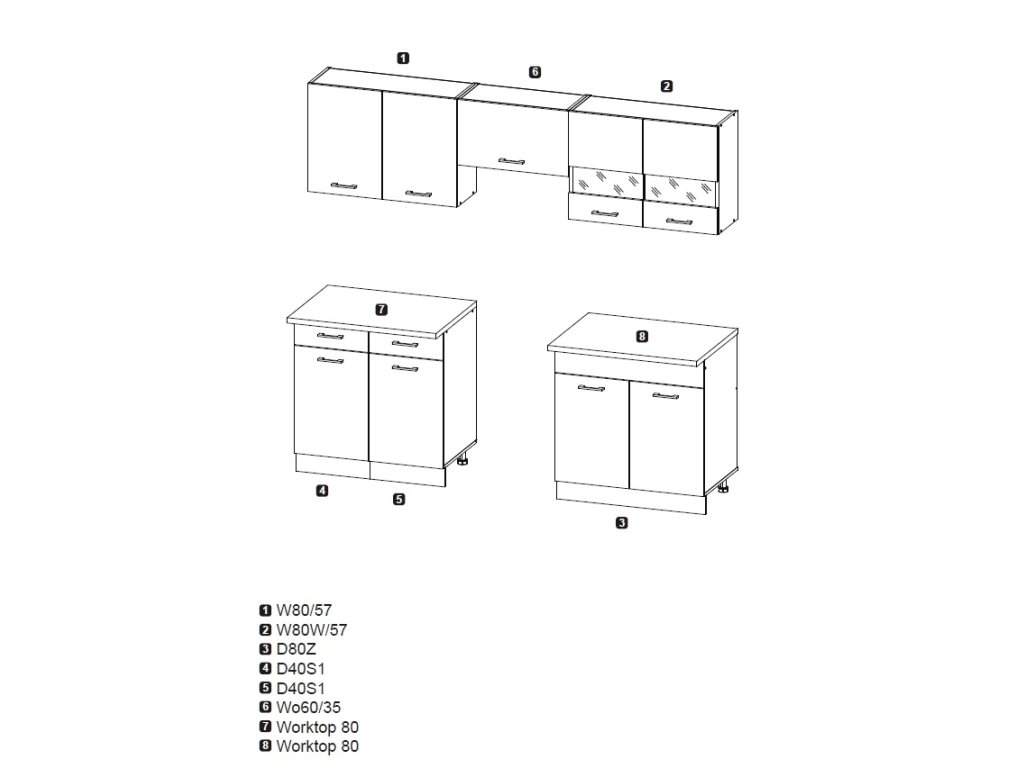 1
6
2
7
8
4
5
3

1 W80/57
2 W80W/57
3 D80Z
4 D40S1
5 D40S1
6 Wo60/35
7 Worktop 80
8 Worktop 80