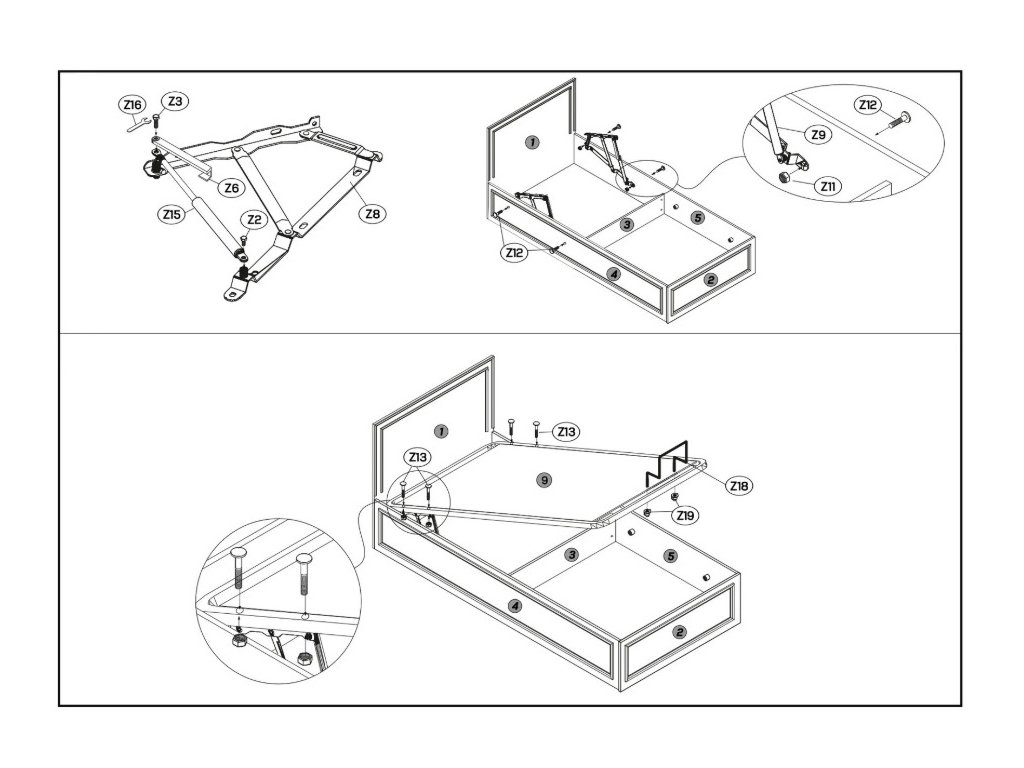 Z16
Z3
Z6
Z15
Z2
Z8
1
3
5
Z12
4
2
Z12
Z9
Z11
1
Z13
Z13
9
Z18
Z19
3
5
4
2