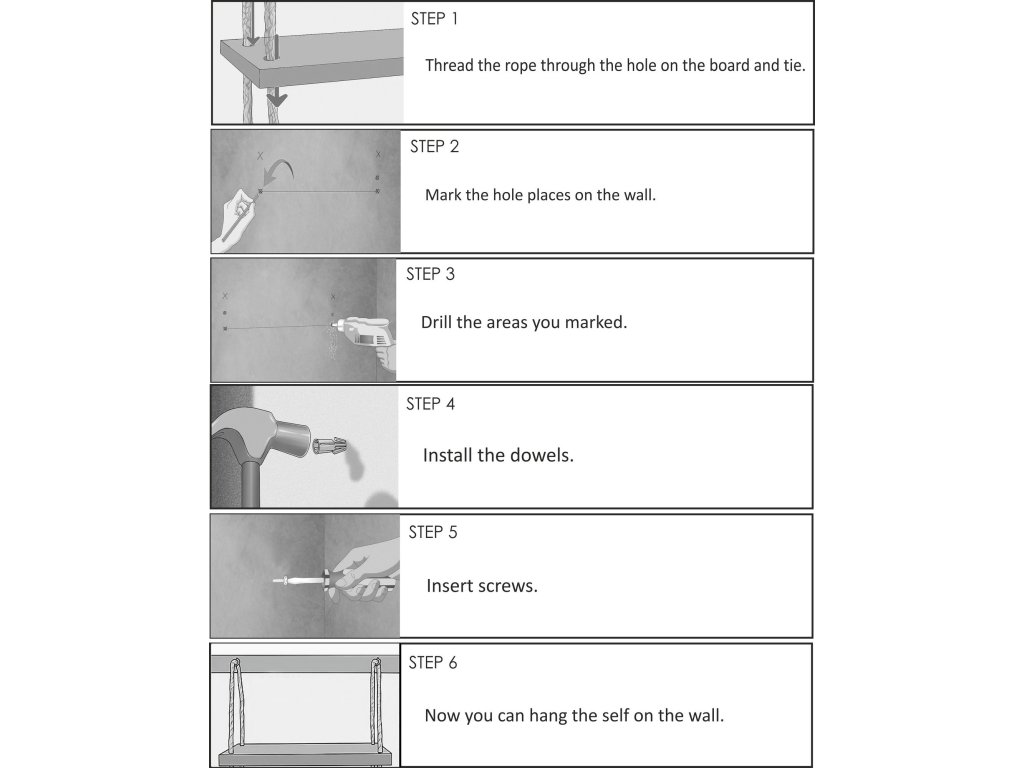 STEP 1

Thread the rope through the hole on the board and tie.

STEP 2

Mark the hole places on the wall.

STEP 3

Drill the areas you marked.

STEP 4

Install the dowels.

STEP 5

Insert screws.

STEP 6

Now you can hang the self on the wall.