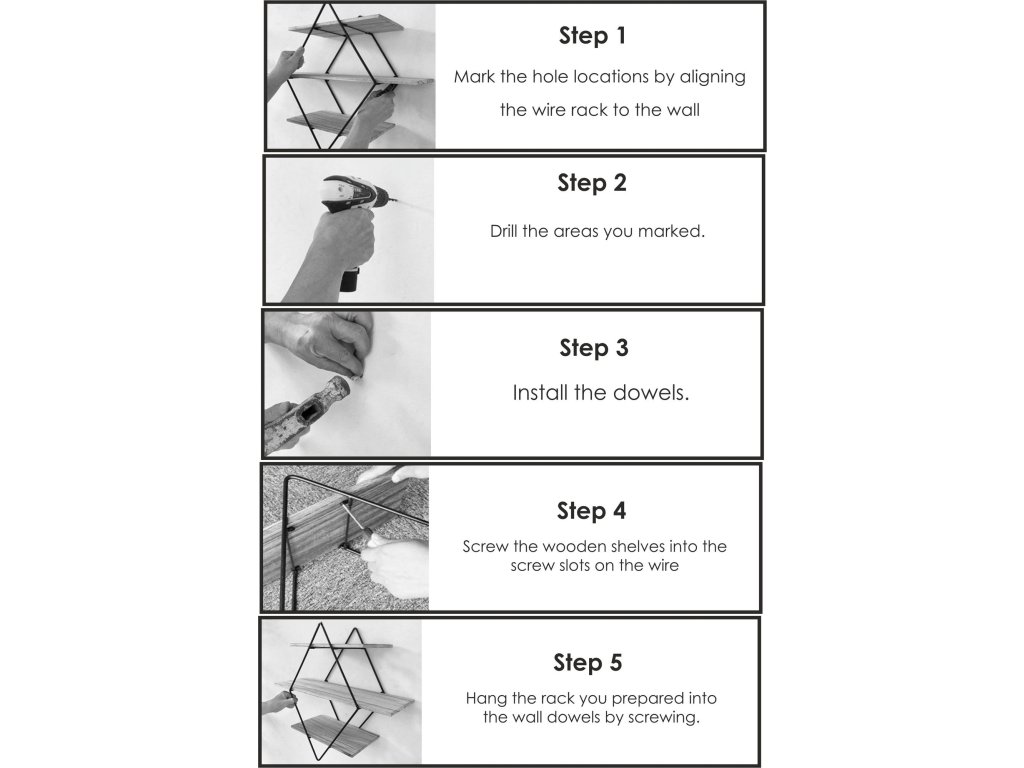 Step 1

Mark the hole locations by aligning the wire rack to the wall

Step 2

Drill the areas you marked.

Step 3

Install the dowels.

Step 4

Screw the wooden shelves into the screw slots on the wire

Step 5

Hang the rack you prepared into the wall dowels by screwing.