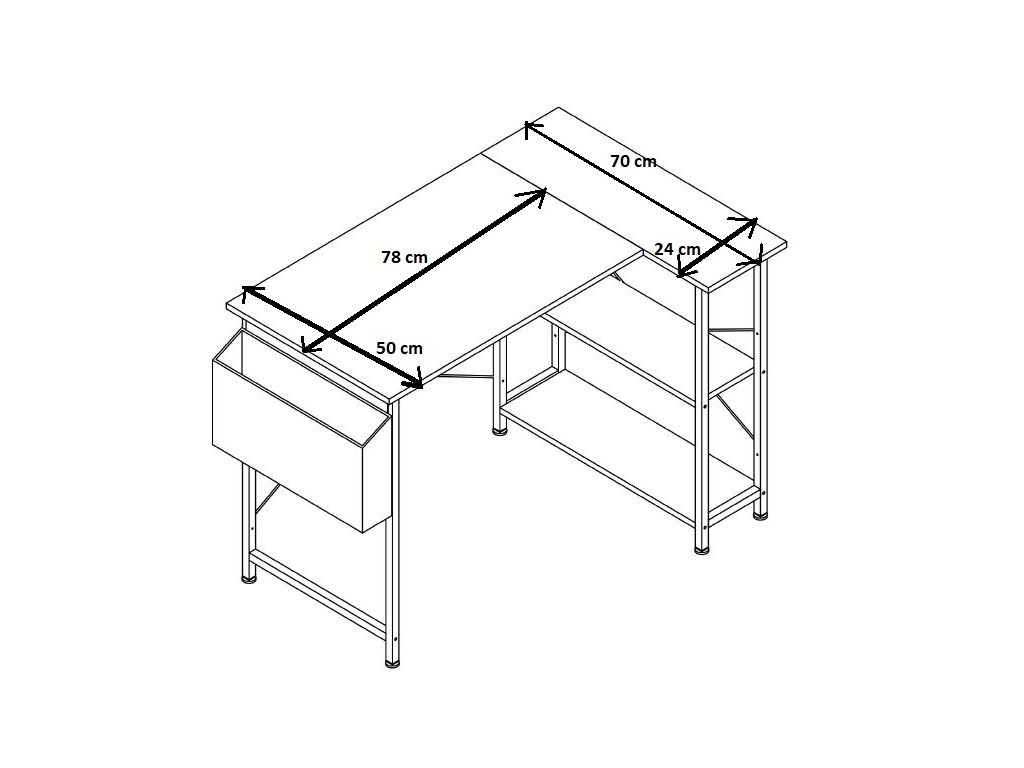 70 cm
24 cm
78 cm
50 cm