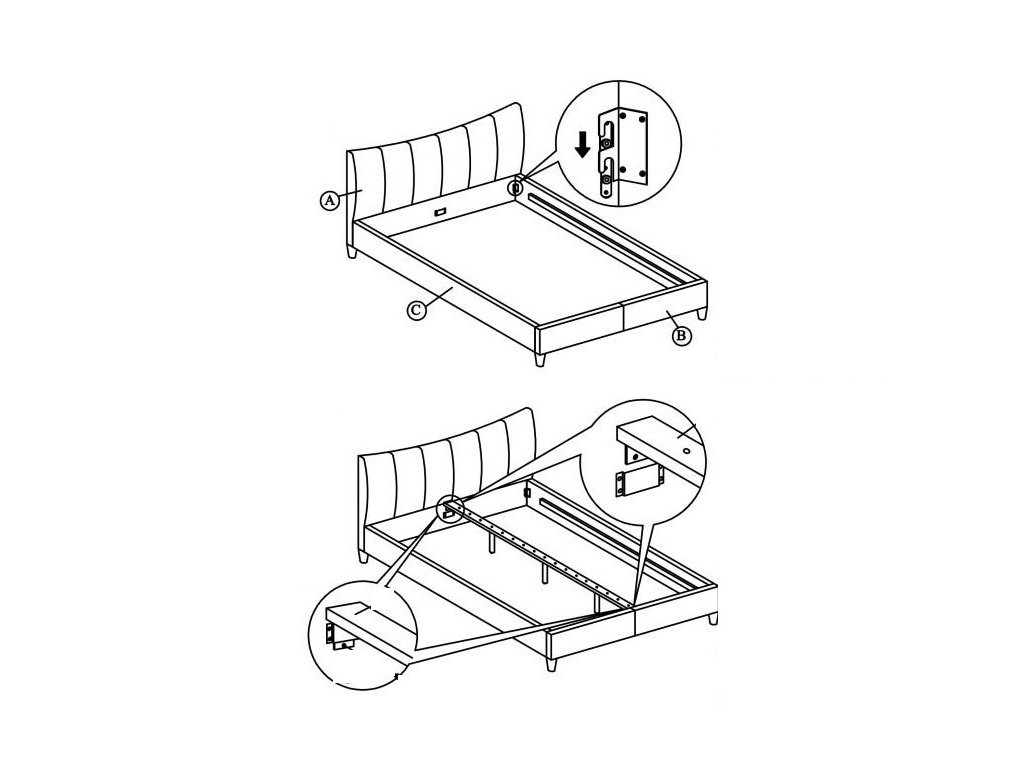 A

C

B