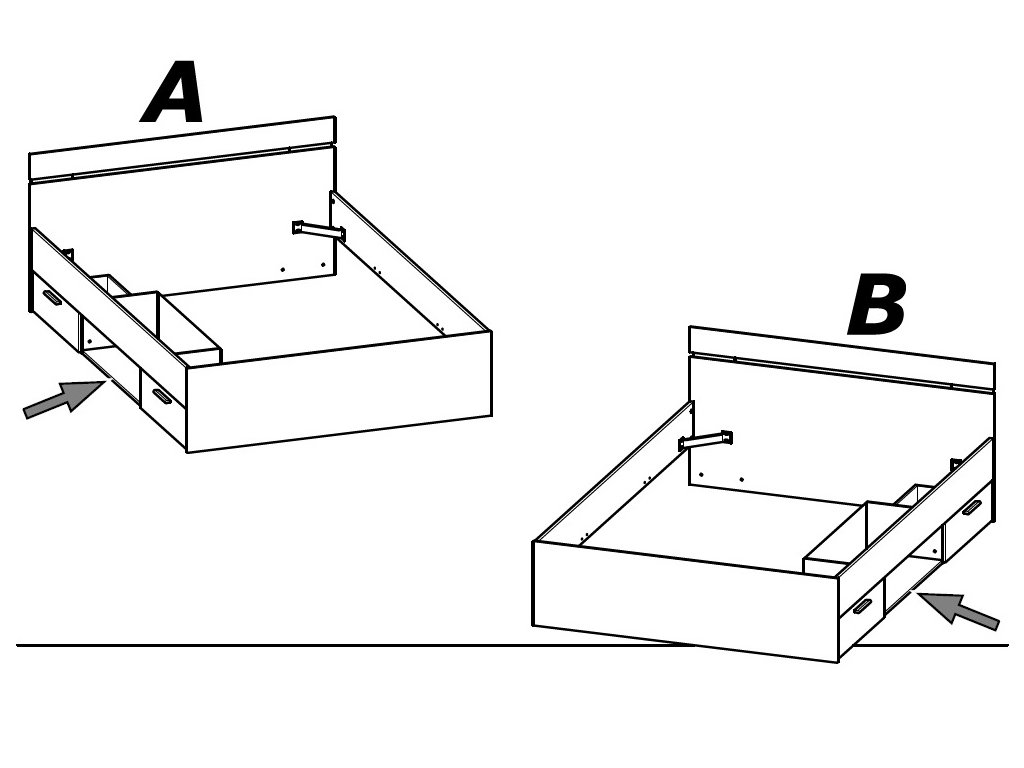 A

B