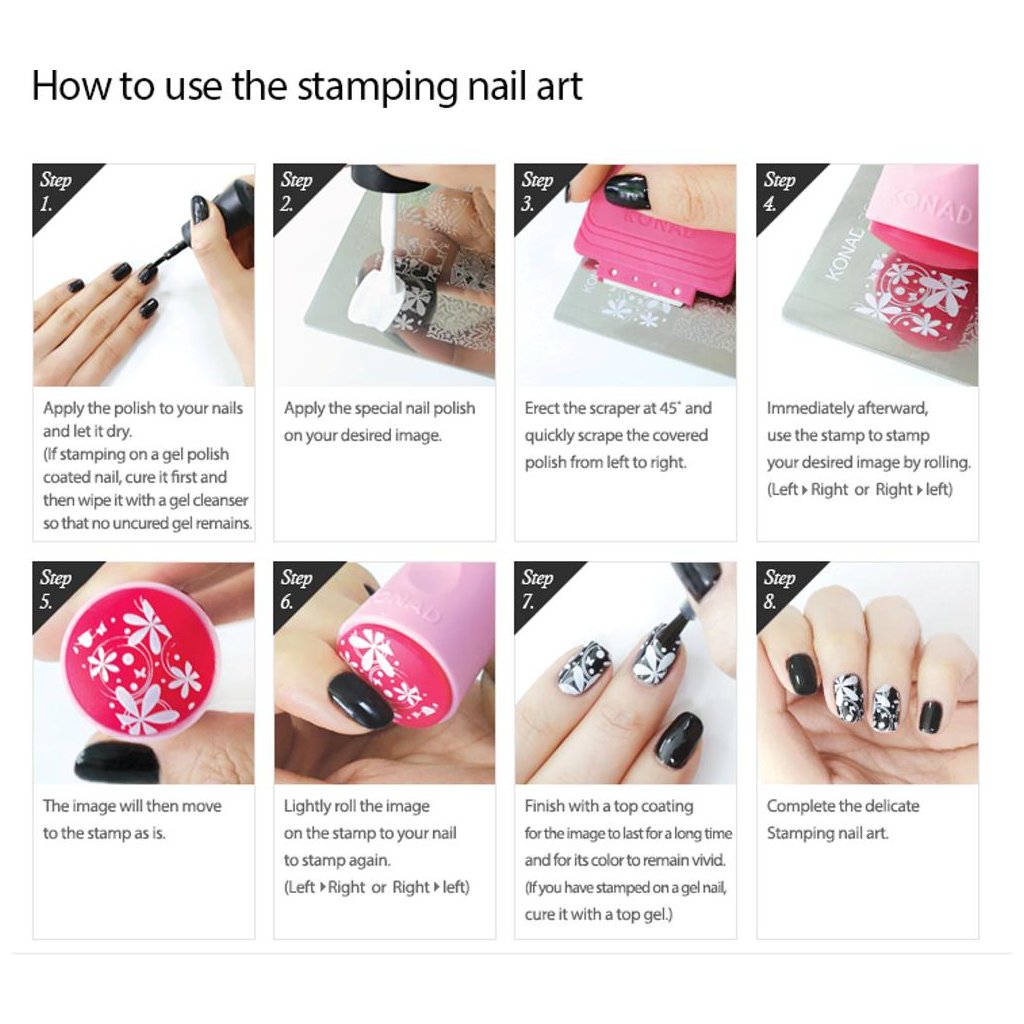 How to use the stamping nail art

Step 1.

Apply the polish to your nails and let it dry.
(If stamping on a gel polish coated nail, cure it first and then wipe it with a gel cleanser so that no uncured gel remains.

Step 2.

Apply the special nail polish on your desired image.

Step 3.

KONAD

Erect the scraper at 45˚ and quickly scrape the covered polish from left to right.

Step 4.

KONAD

KONAD

Immediately afterward, use the stamp to stamp your desired image by rolling.
(Left ▸ Right or Right ▸ left)

Step 5.

The image will then move to the stamp as is.

Step 6.

KONAD

Lightly roll the image on the stamp to your nail to stamp again.
(Left ▸ Right or Right ▸ left)

Step 7.

Finish with a top coating for the image to last for a long time and for its color to remain vivid.
(If you have stamped on a gel nail, cure it with a top gel.)

Step 8.

Complete the delicate Stamping nail art.