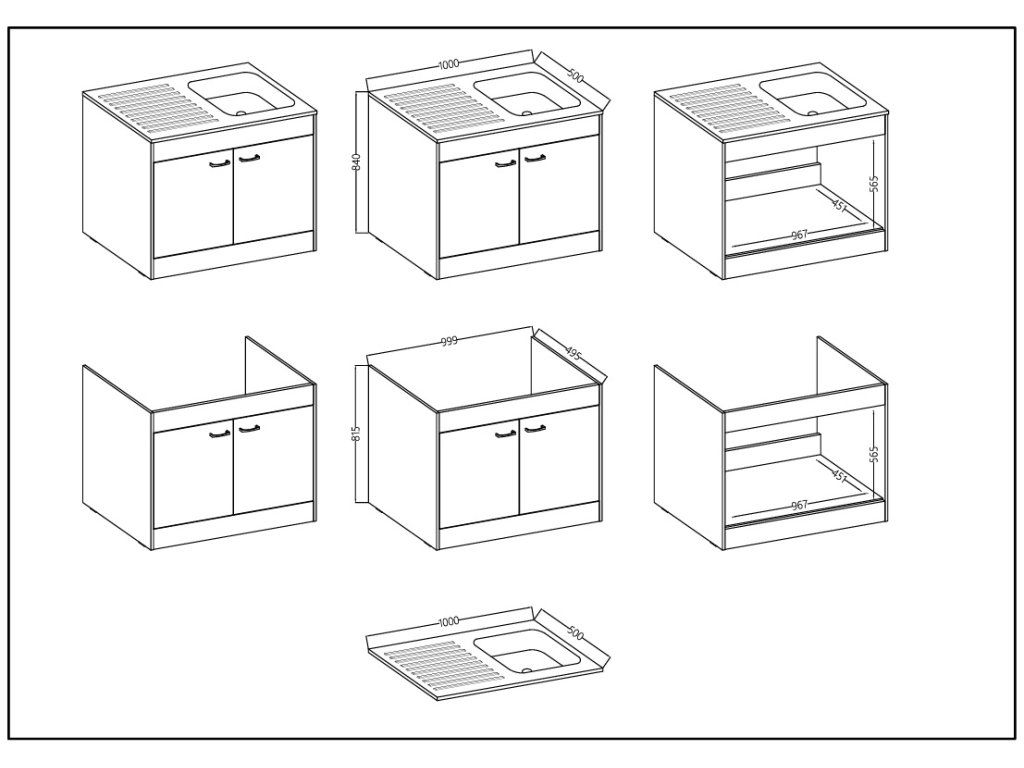 1000
500
840
565
451
967
999
495
815
565
451
967
1000
500