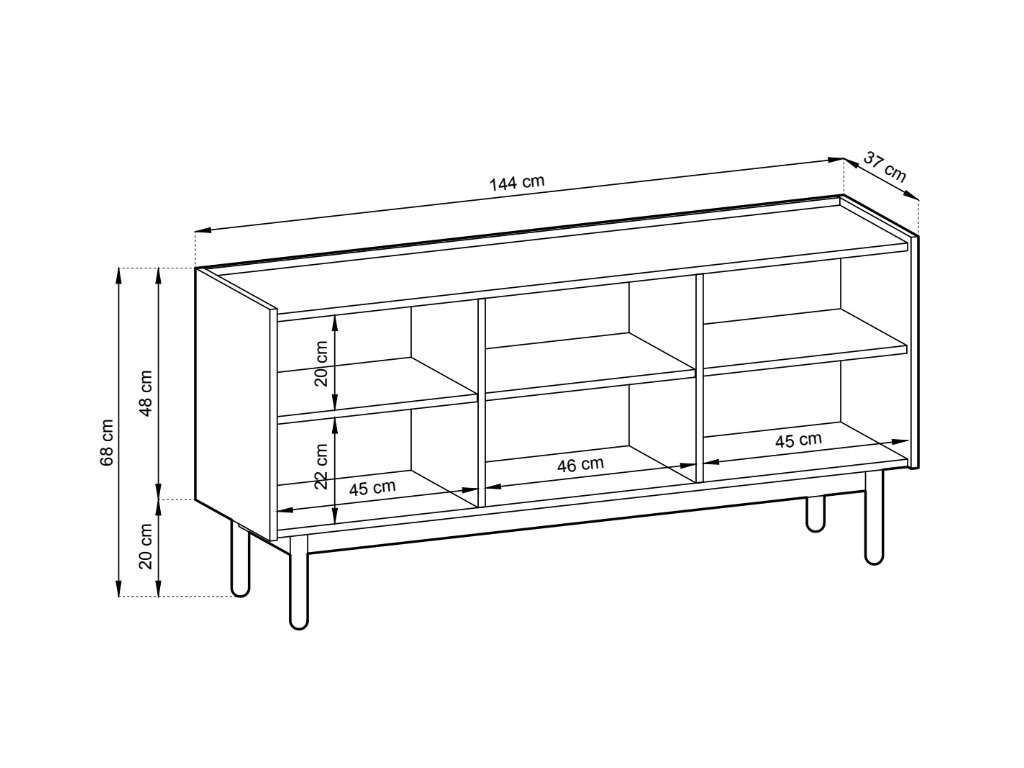 144 cm
37 cm
68 cm
48 cm
20 cm
20 cm
22 cm
45 cm
46 cm
45 cm