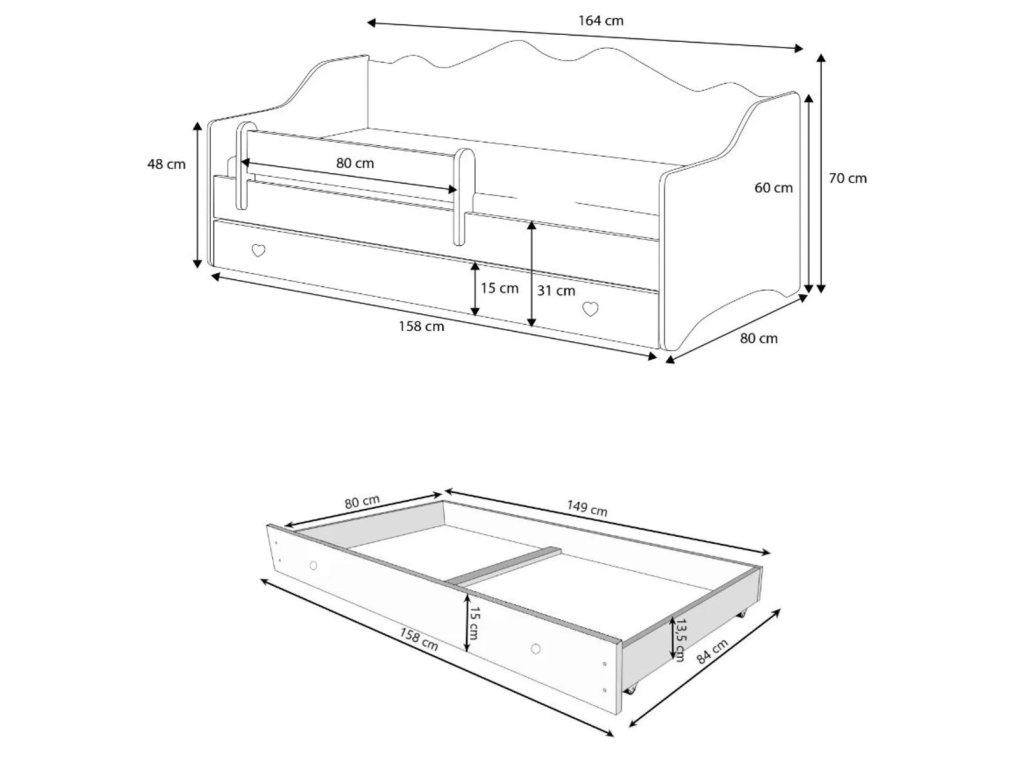 164 cm
48 cm
80 cm
60 cm
70 cm
15 cm
31 cm
158 cm
80 cm

80 cm
149 cm
15 cm
13,5 cm
158 cm
84 cm