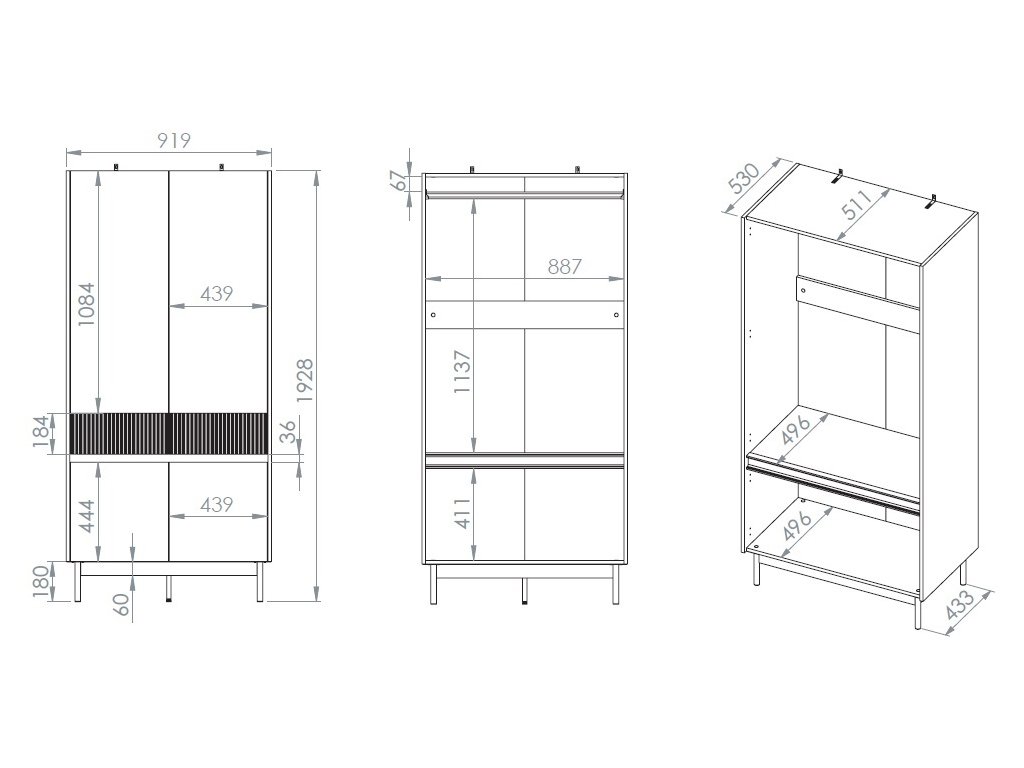 919
1084
439
1928
184
36
444
439
180
60
67
887
1137
411
530
511
496
496
433