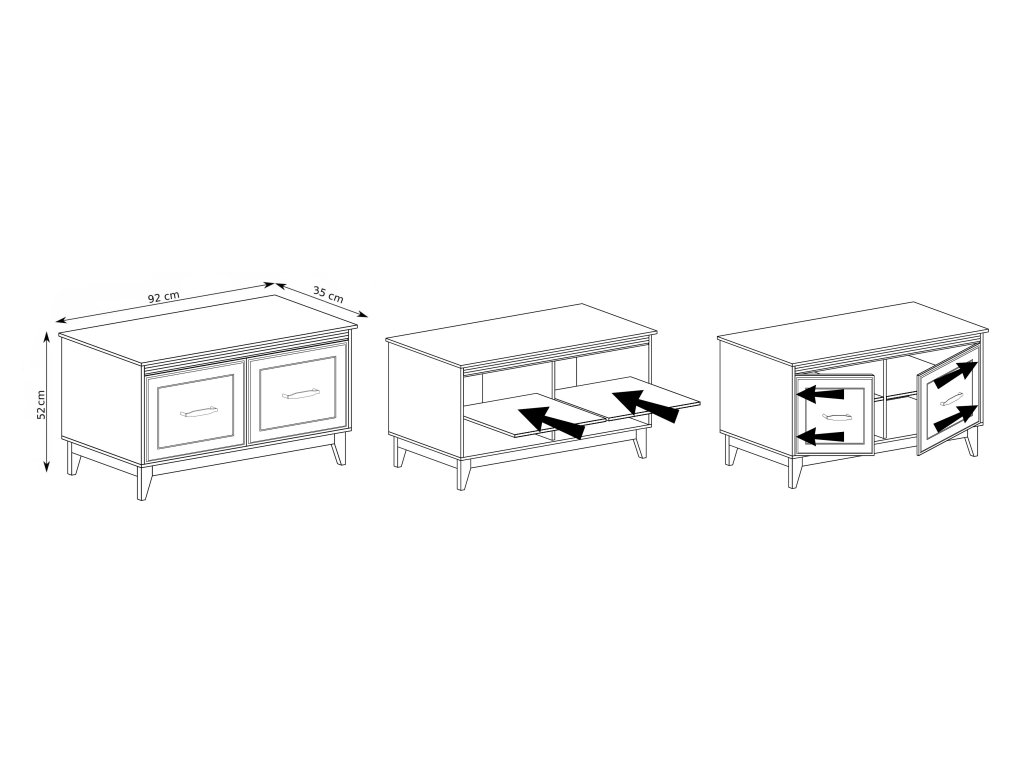 92 cm
35 cm
52 cm