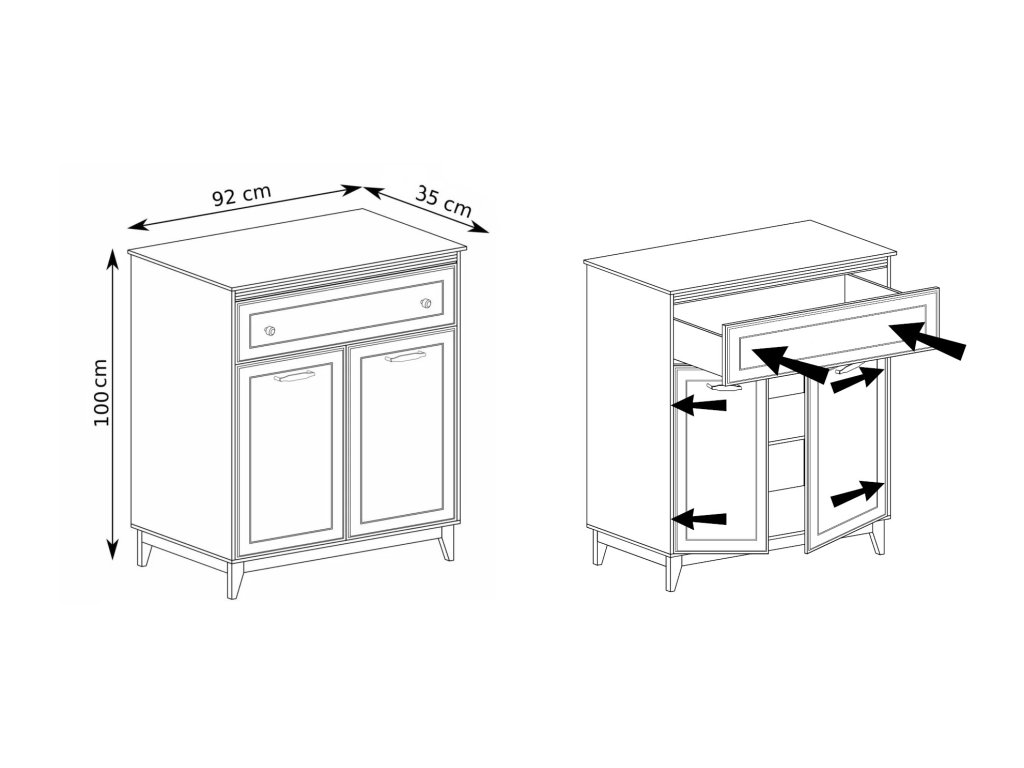 92 cm
35 cm
100 cm