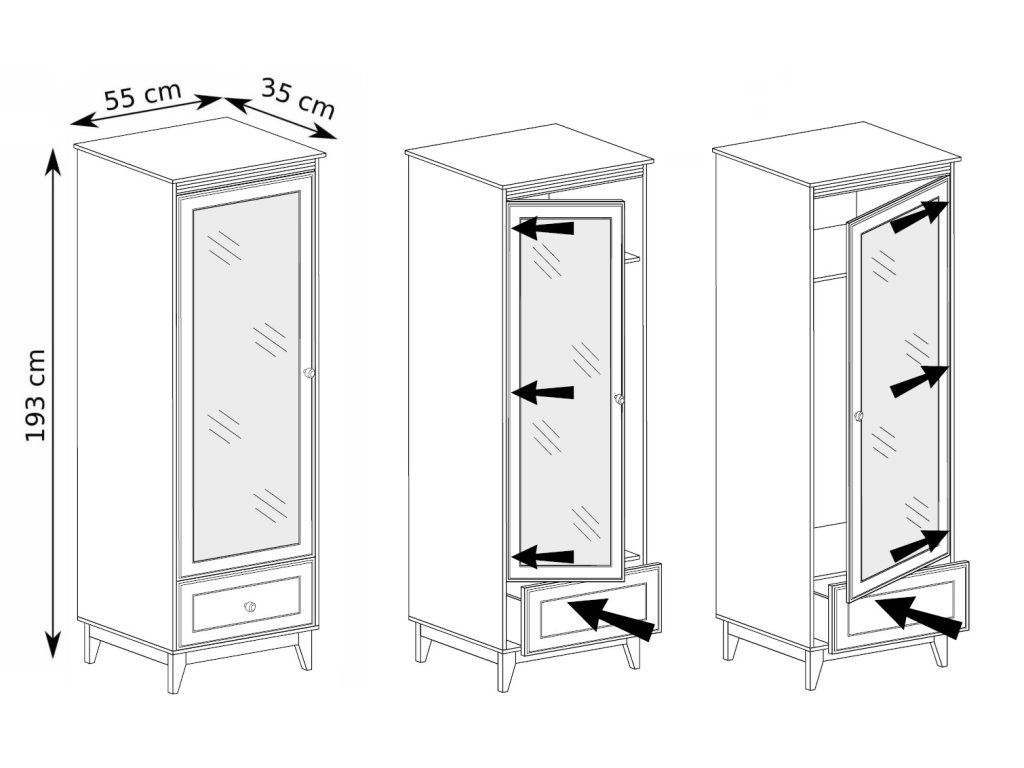 55 cm
35 cm
193 cm