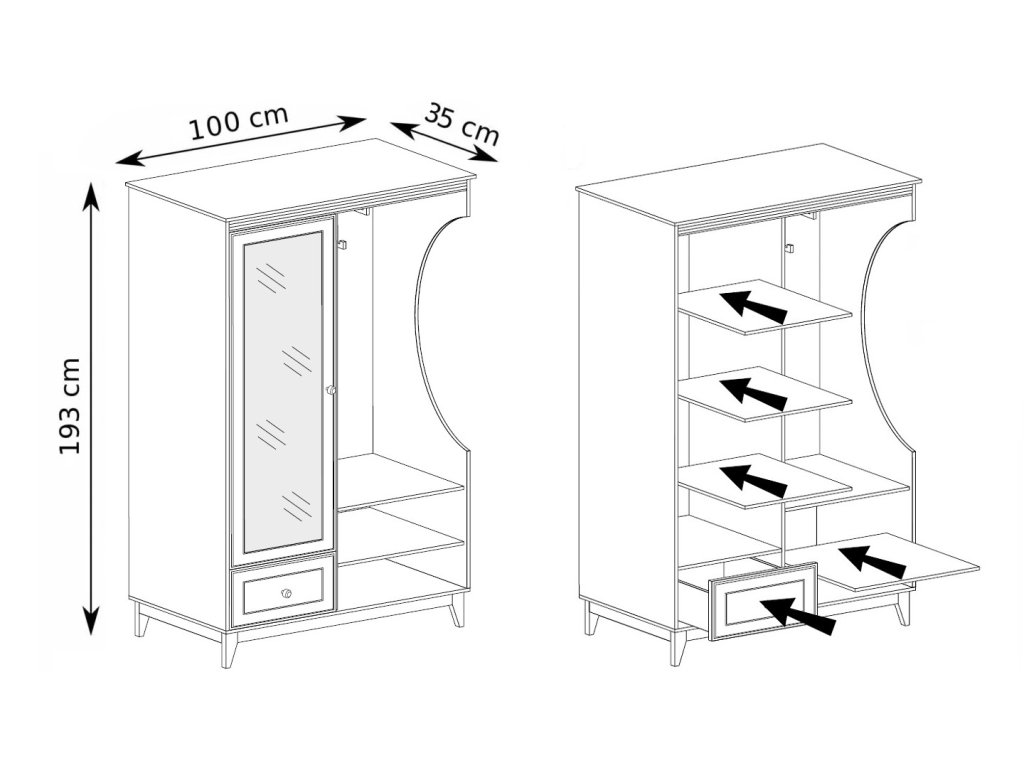 100 cm
35 cm
193 cm