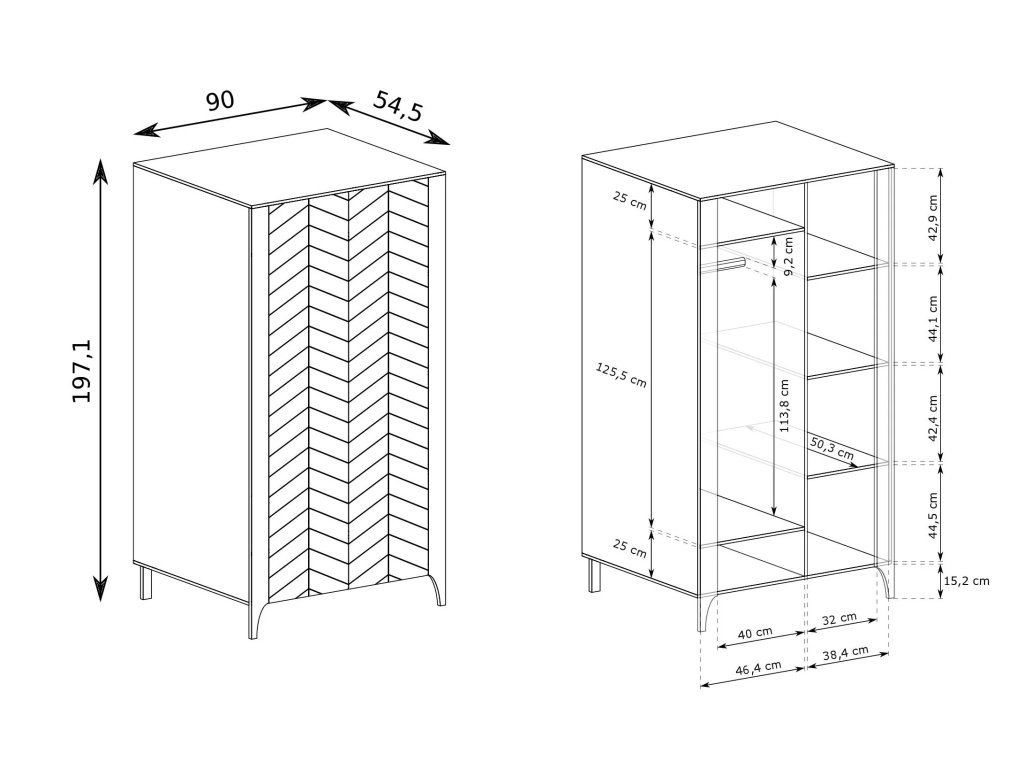 90

54,5

197,1

25 cm

125,5 cm

25 cm

9,2 cm

113,8 cm

50,3 cm

42,9 cm

44,1 cm

42,4 cm

44,5 cm

15,2 cm

40 cm

32 cm

46,4 cm

38,4 cm