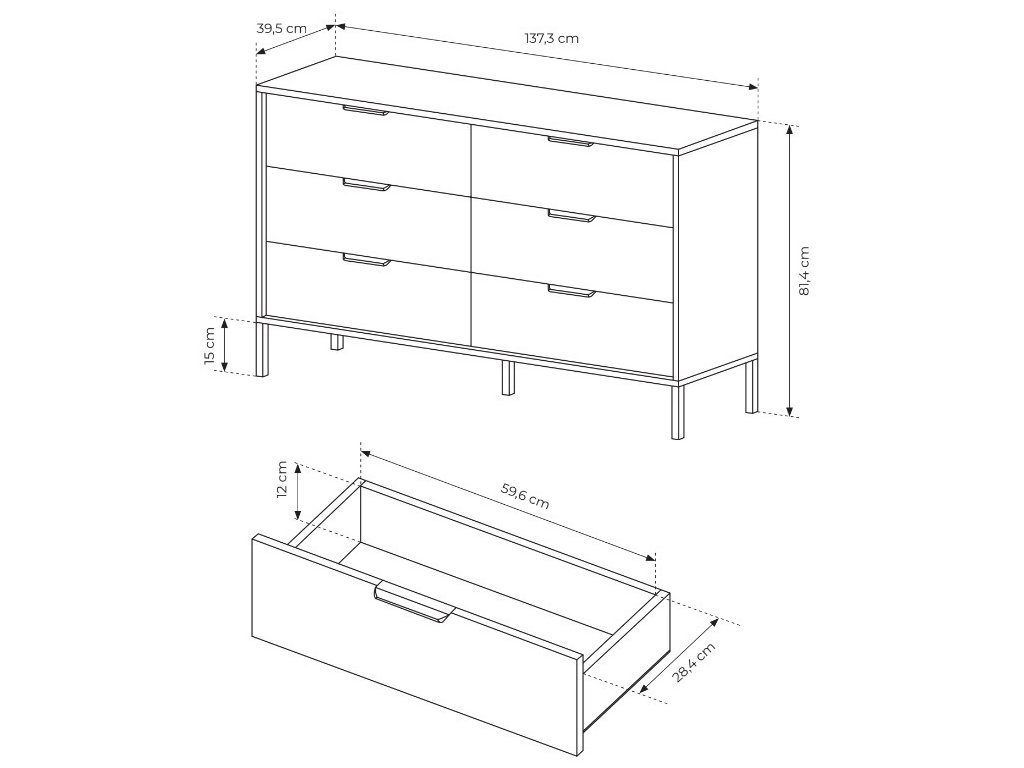 39,5 cm
137,3 cm
81,4 cm
15 cm
12 cm
59,6 cm
28,4 cm