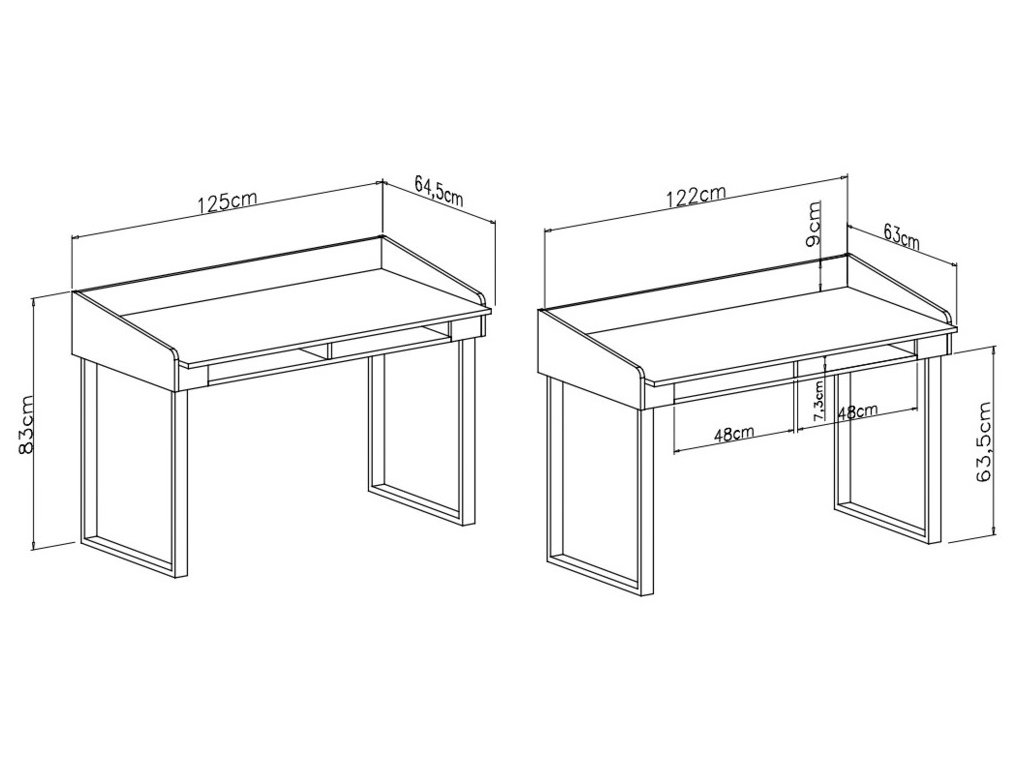 125cm
64,5cm
83cm
122cm
9cm
63cm
48cm
7,3cm
48cm
63,5cm