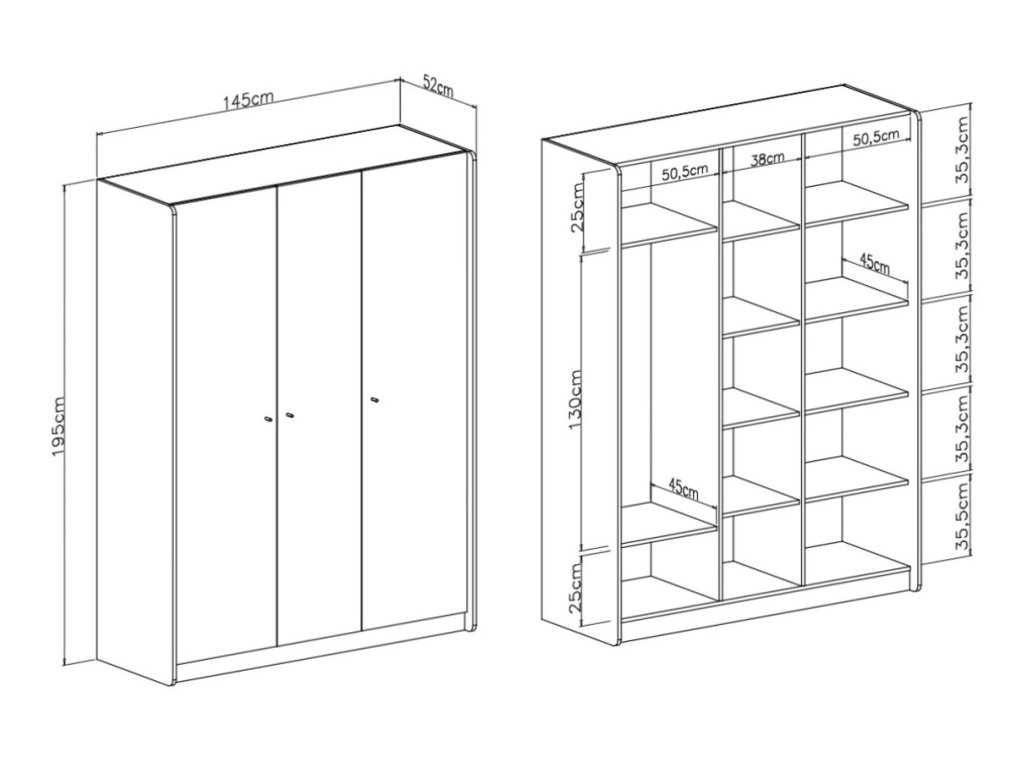 145cm
52cm
195cm
50,5cm
38cm
50,5cm
25cm
45cm
130cm
45cm
25cm
35,3cm
35,3cm
35,3cm
35,3cm
35,5cm