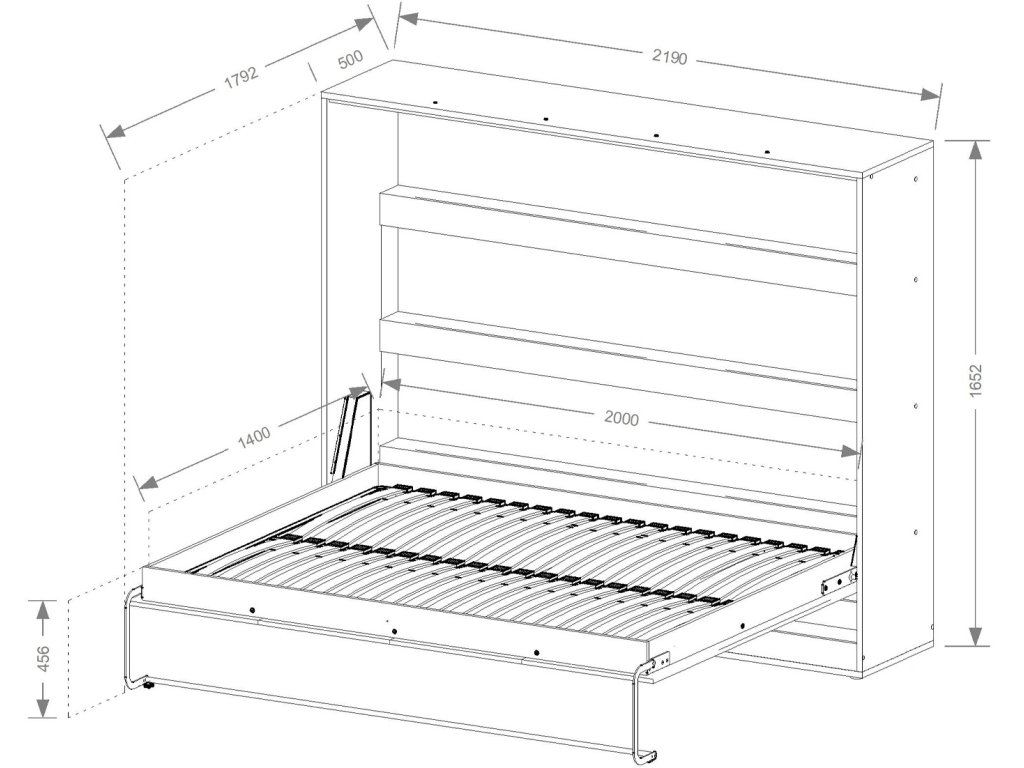 1792
500
2190
1652
1400
2000
456