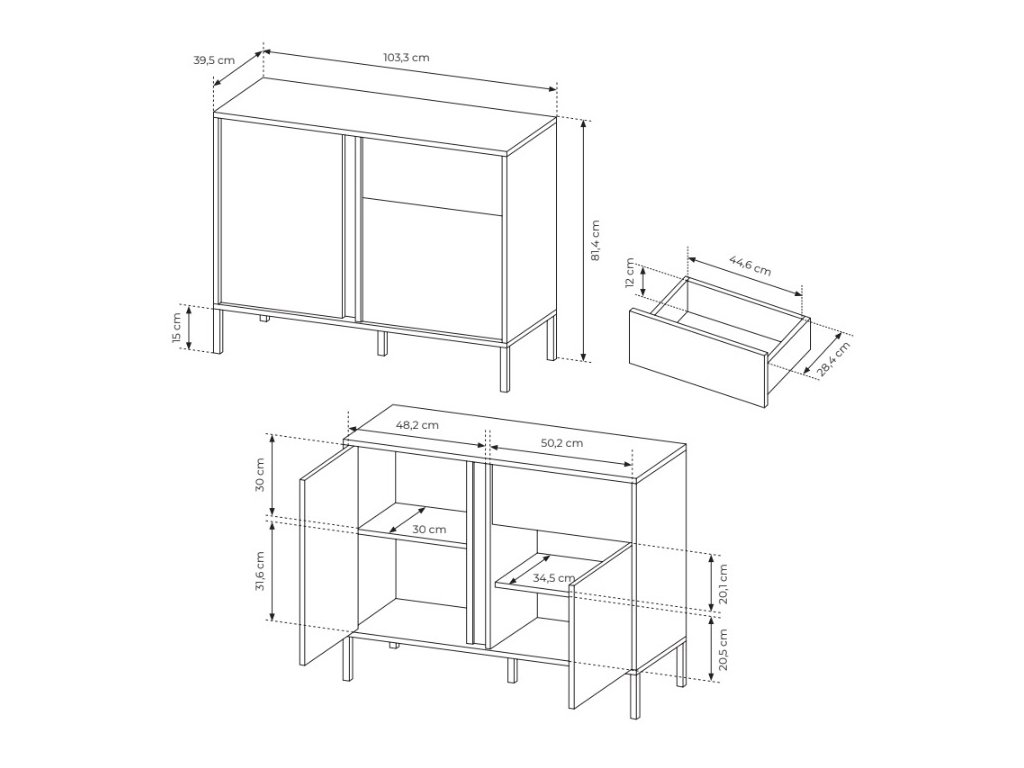 39,5 cm
103,3 cm
81,4 cm
15 cm
12 cm
44,6 cm
28,4 cm
48,2 cm
50,2 cm
30 cm
30 cm
31,6 cm
34,5 cm
20,1 cm
20,5 cm