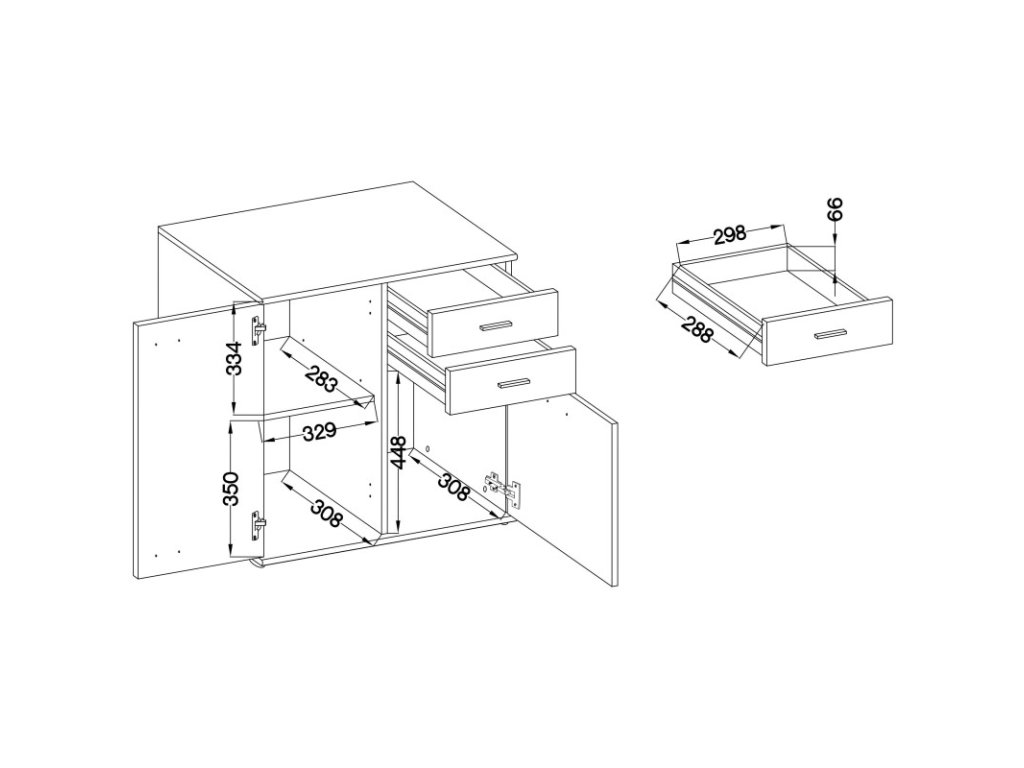 334
283
329
350
308
448
308
298
66
288