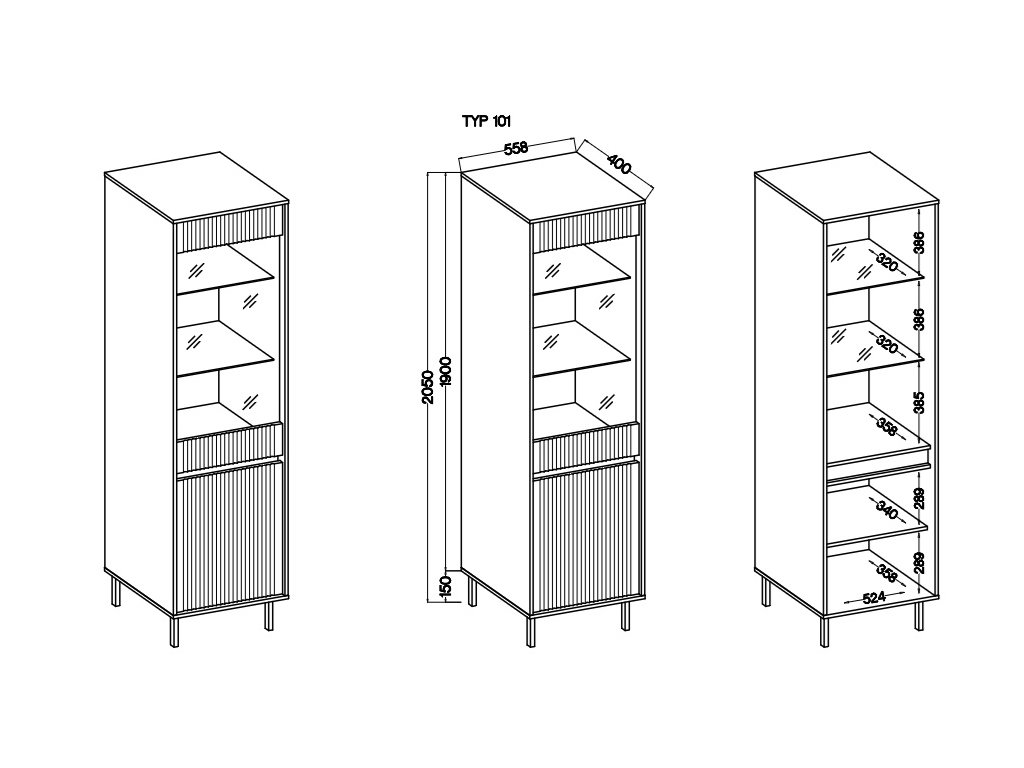 TYP 101

558
400
2050
1900
150

386
320
386
320
385
358
289
340
289
358
524