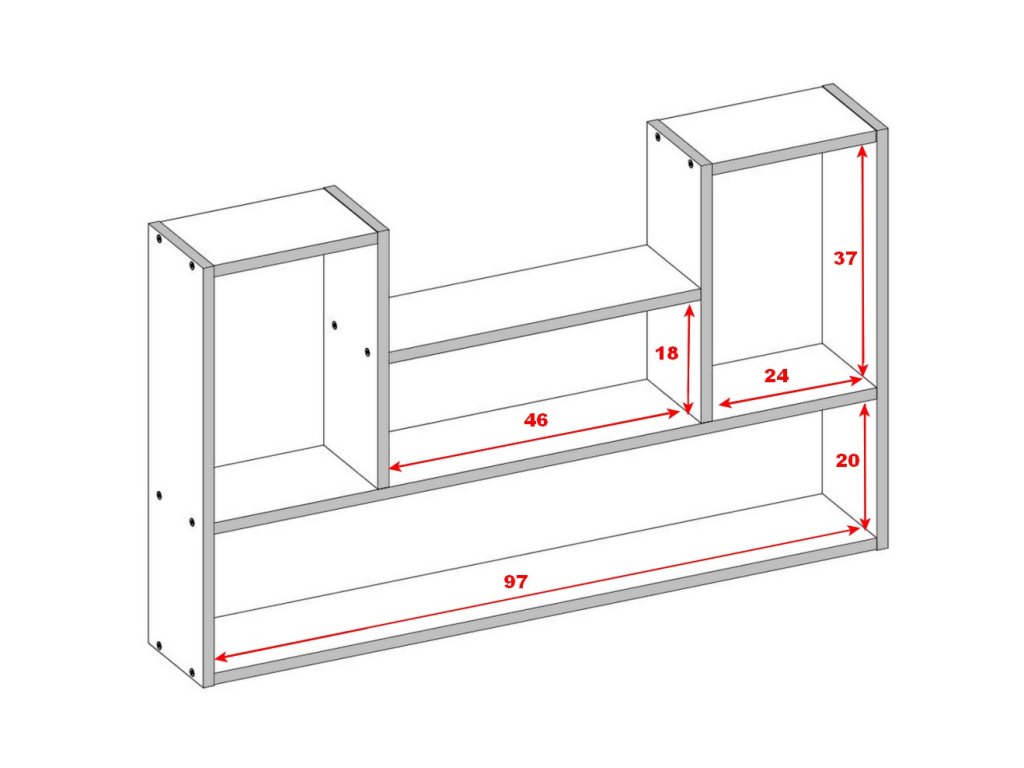 37
18
24
46
20
97