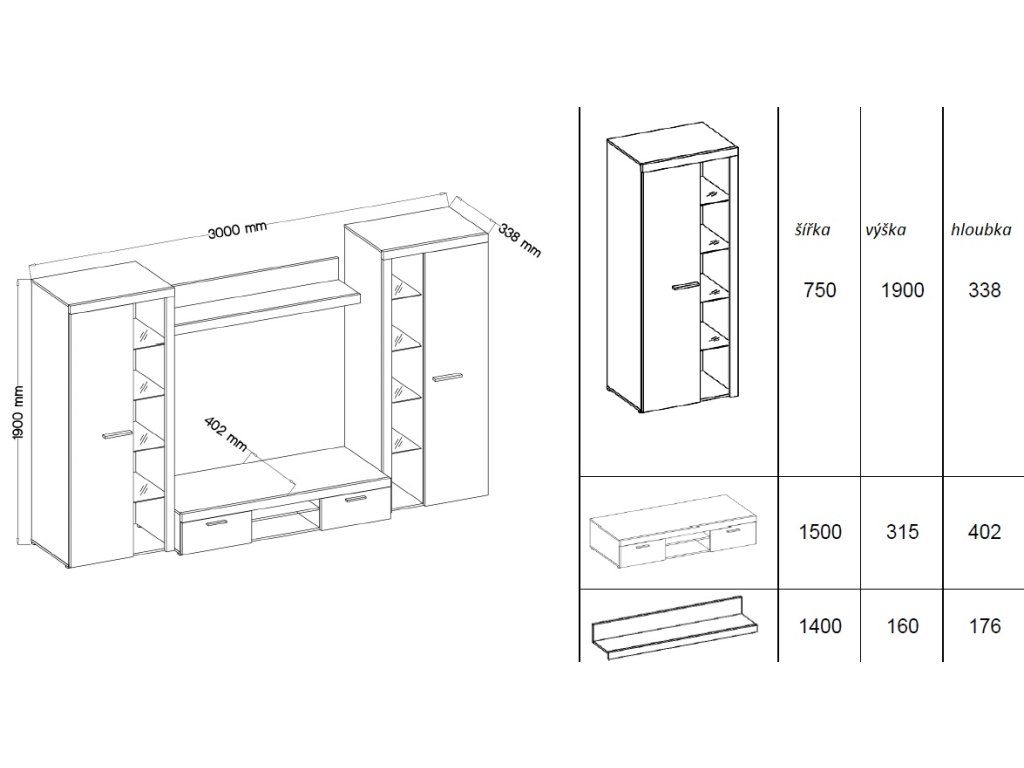 3000 mm
338 mm
1900 mm
402 mm

|  | šířka | výška | hloubka |
|---|---|---|---|
|  | 750 | 1900 | 338 |
|  | 1500 | 315 | 402 |
|  | 1400 | 160 | 176 |