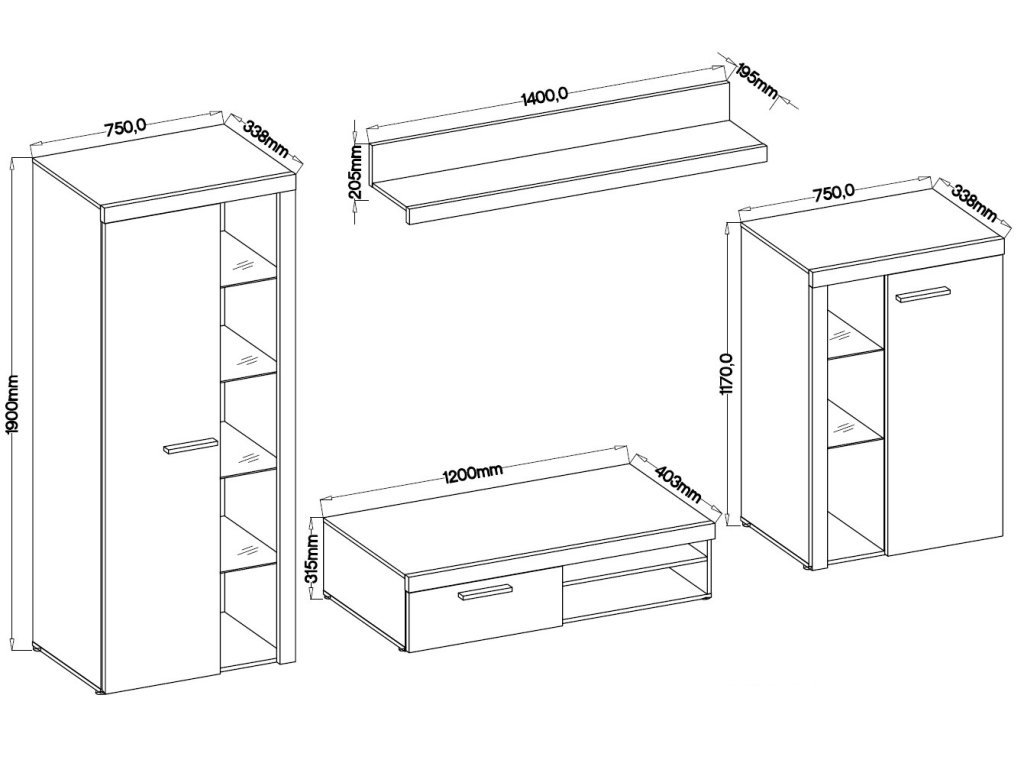 750,0
338mm
1900mm
1400,0
195mm
205mm
750,0
338mm
1170,0
1200mm
403mm
315mm