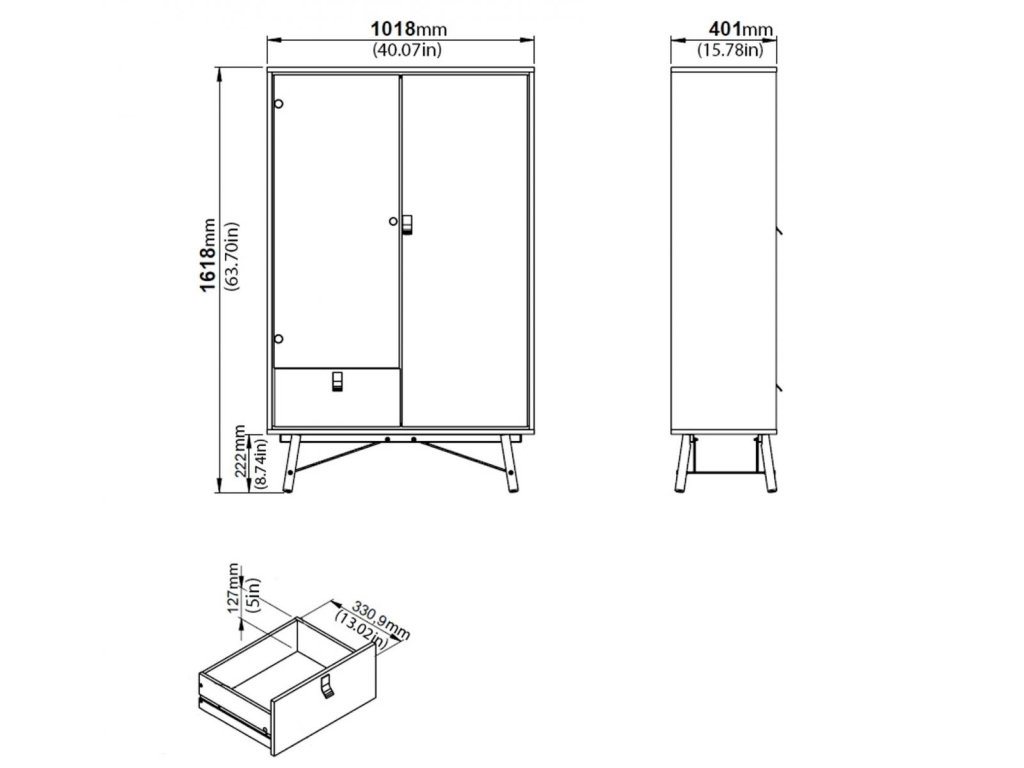 1018mm
(40.07in)

401mm
(15.78in)

1618mm
(63.70in)

222mm
(8.74in)

127mm
(5in)

330.9mm
(13.02in)