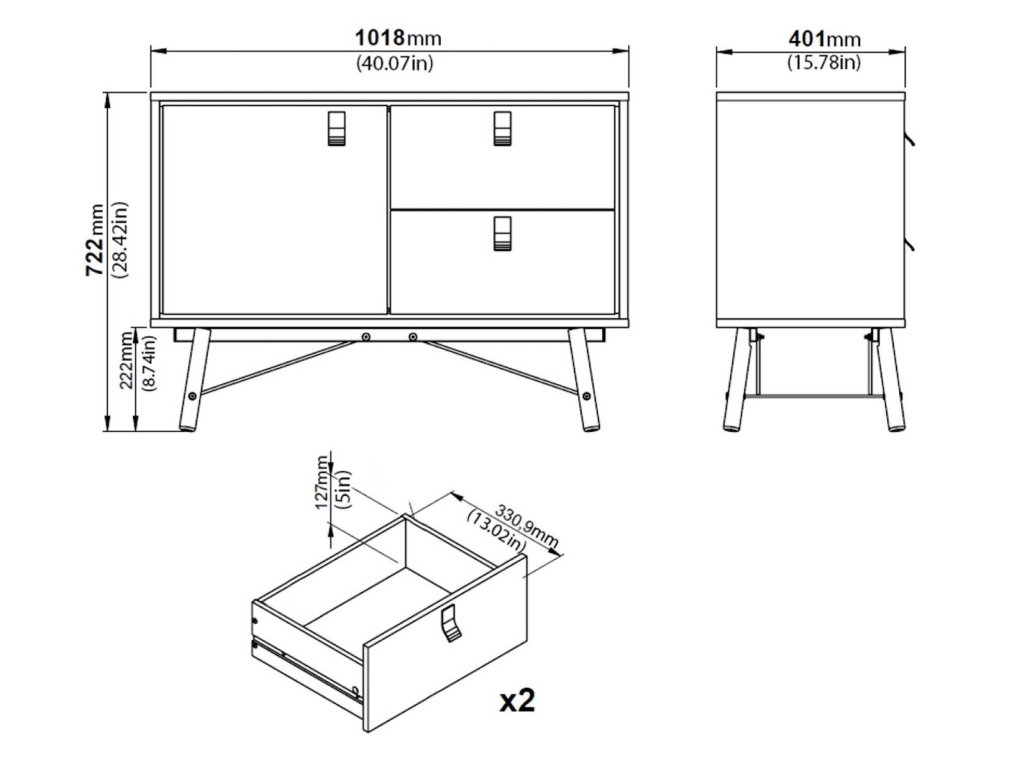 1018mm
(40.07in)

401mm
(15.78in)

722mm
(28.42in)

222mm
(8.74in)

127mm
(5in)

330.9mm
(13.02in)

x2