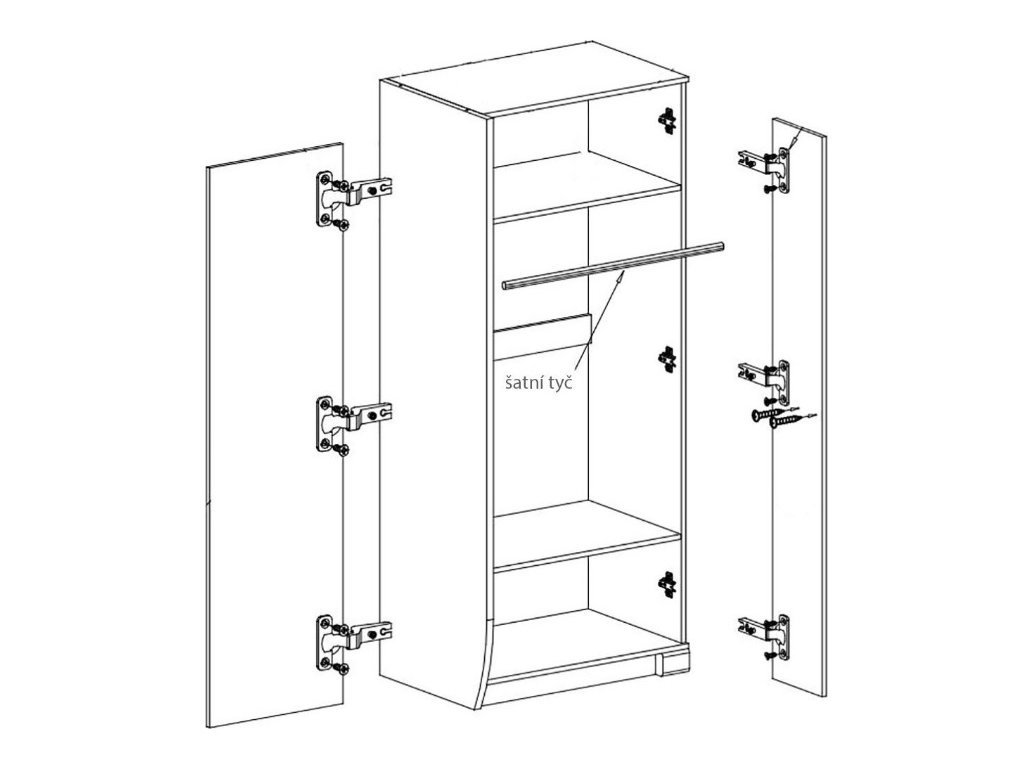 šatní tyč